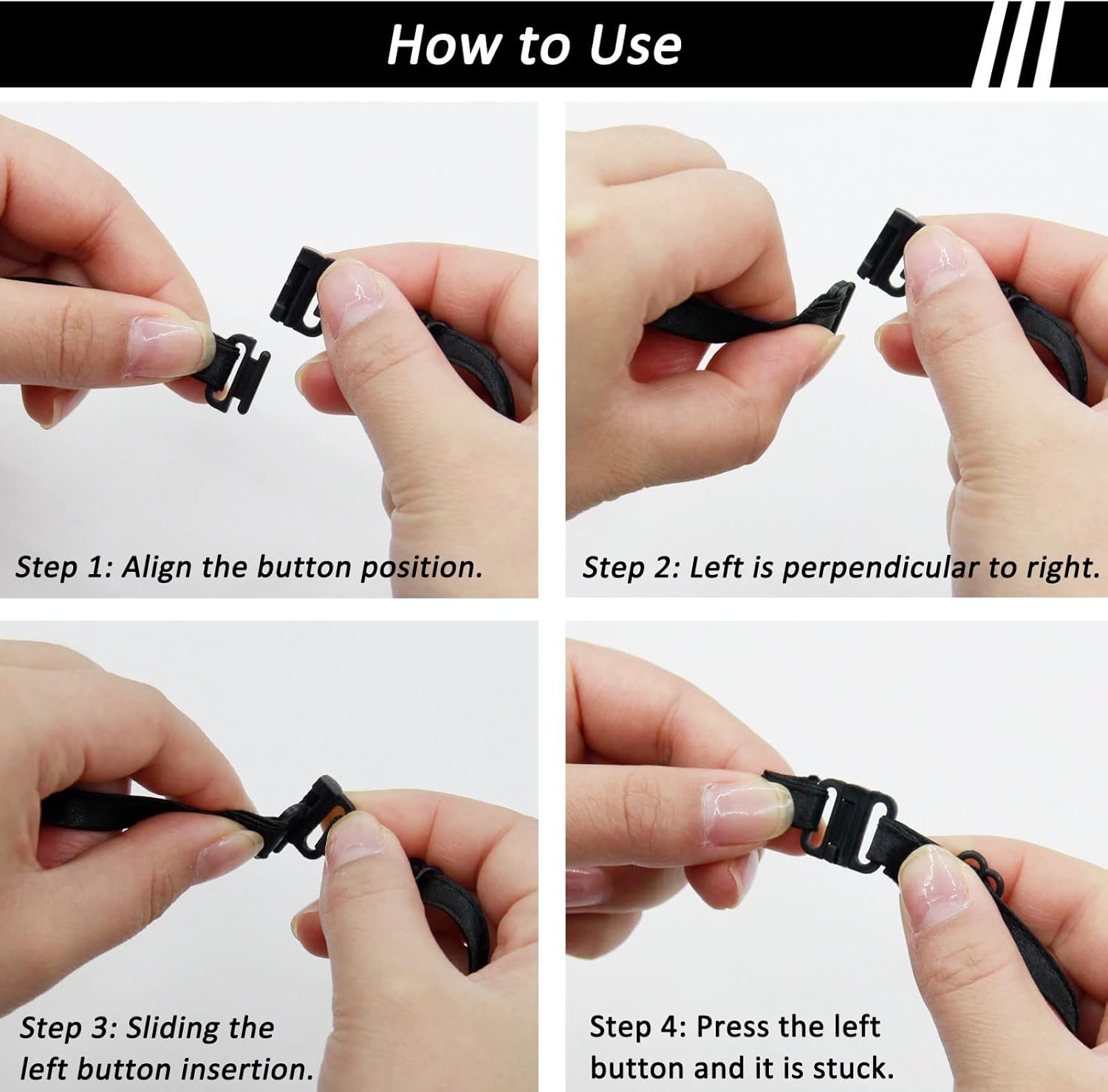 How to Use

Step 1: Align the button position.

Step 2: Left is perpendicular to right.

Step 3: Sliding the left button insertion.

Step 4: Press the left button and it is stuck.