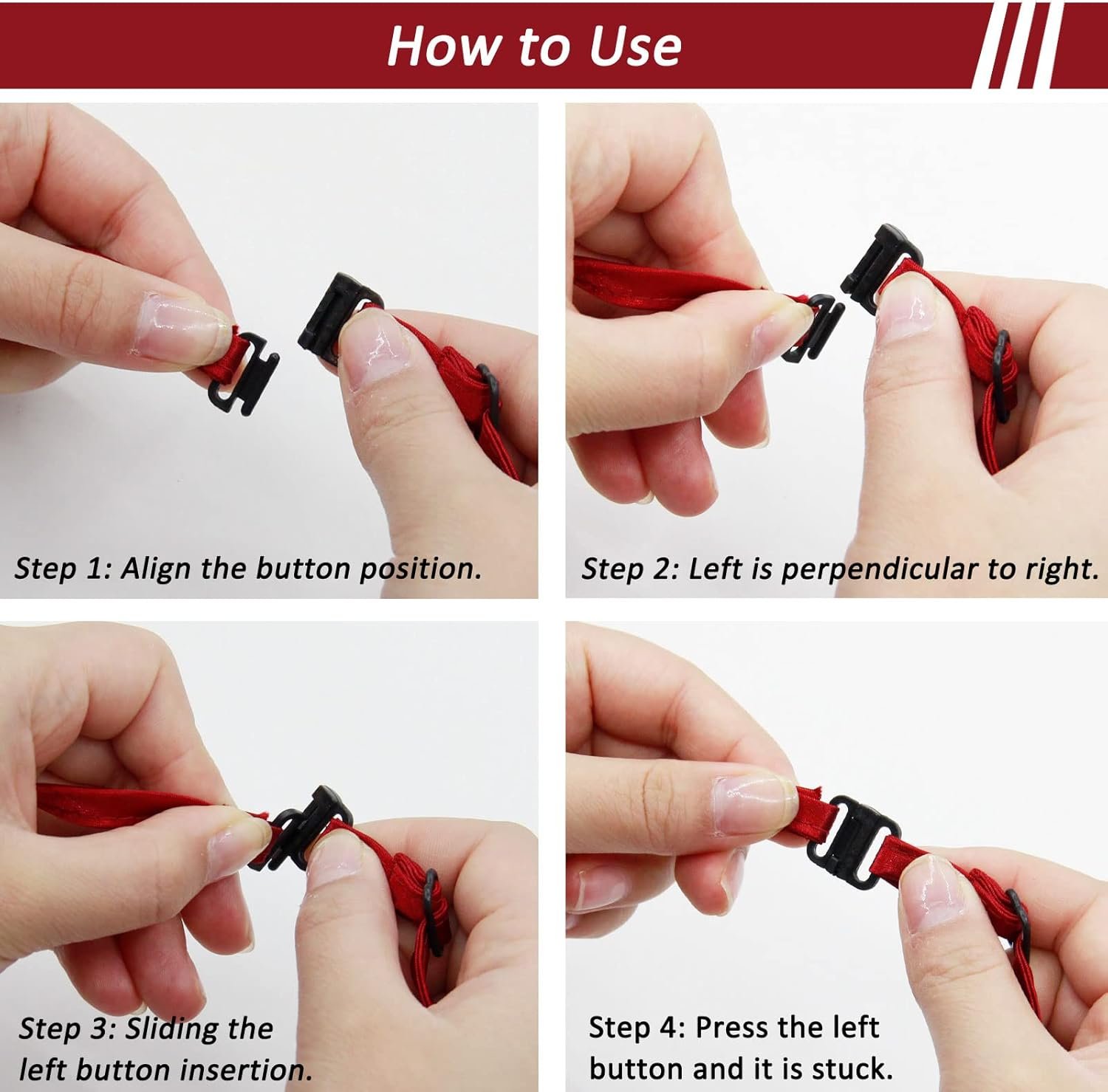 How to Use

Step 1: Align the button position.

Step 2: Left is perpendicular to right.

Step 3: Sliding the left button insertion.

Step 4: Press the left button and it is stuck.