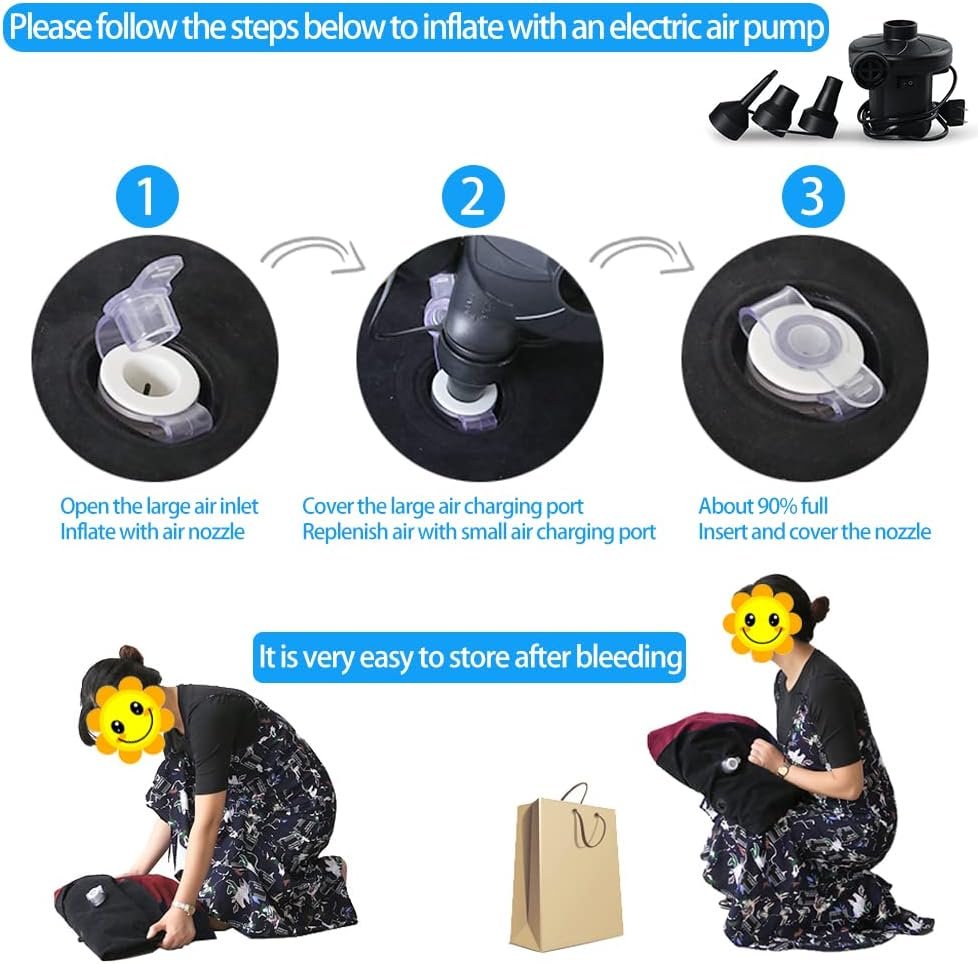 Please follow the steps below to inflate with an electric air pump

1

Open the large air inlet
Inflate with air nozzle

2

Cover the large air charging port
Replenish air with small air charging port

3

About 90% full
Insert and cover the nozzle

It is very easy to store after bleeding