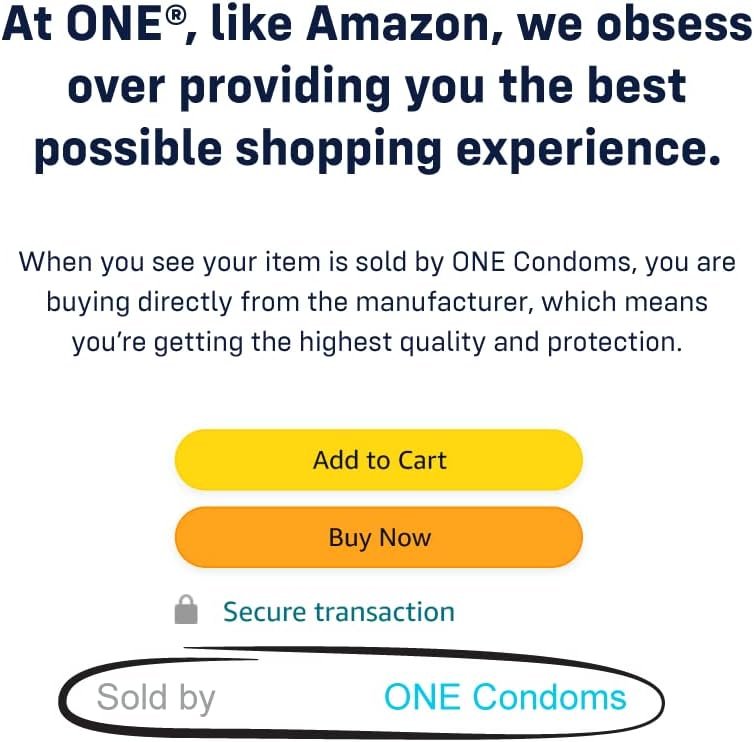 At ONE®, like Amazon, we obsess over providing you the best possible shopping experience.

When you see your item is sold by ONE Condoms, you are buying directly from the manufacturer, which means you're getting the highest quality and protection.

Add to Cart

Buy Now

Secure transaction

Sold by ONE Condoms