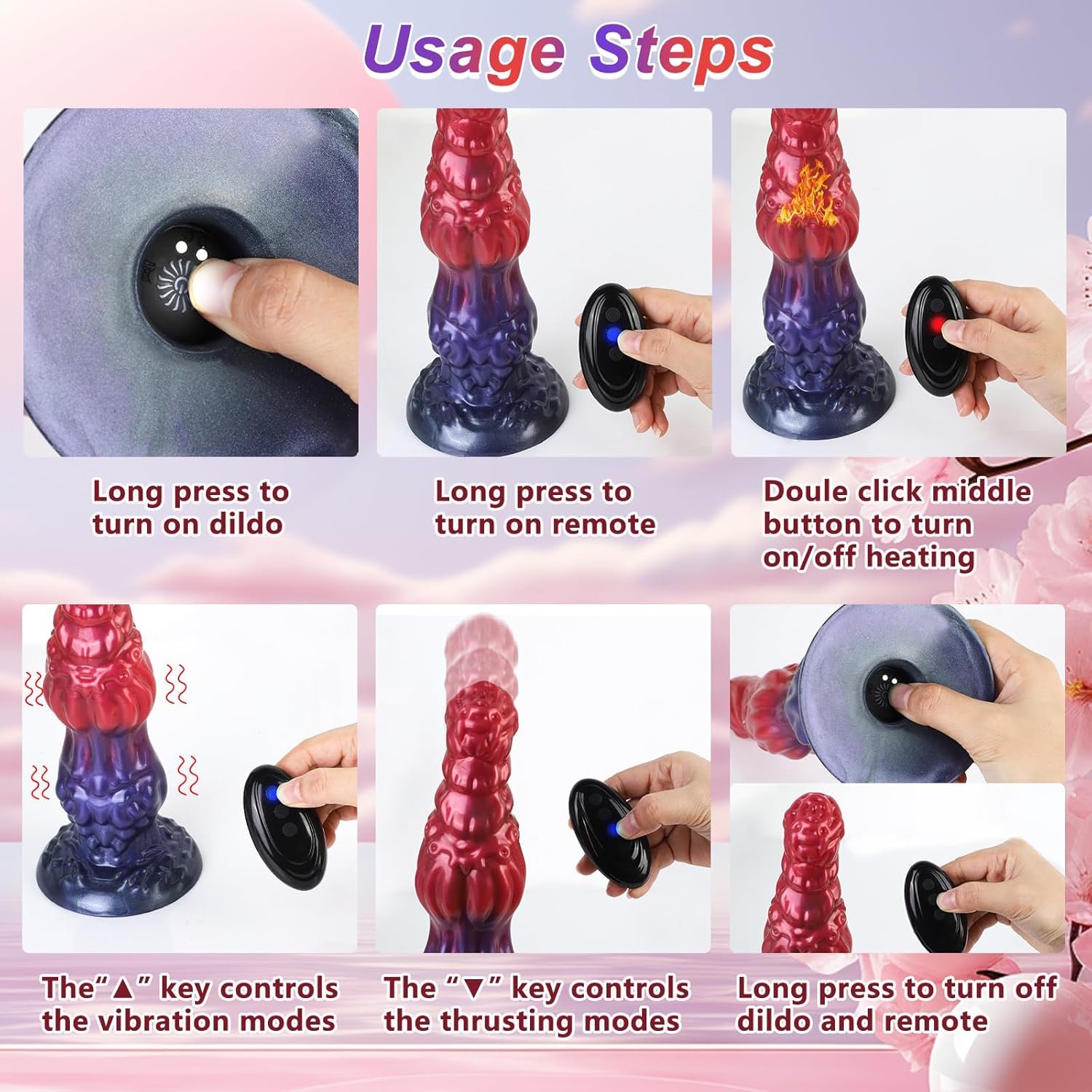 Usage Steps

Long press to turn on dildo

Long press to turn on remote

Doule click middle button to turn on/off heating

The“▲” key controls the vibration modes

The “▼” key controls the thrusting modes

Long press to turn off dildo and remote