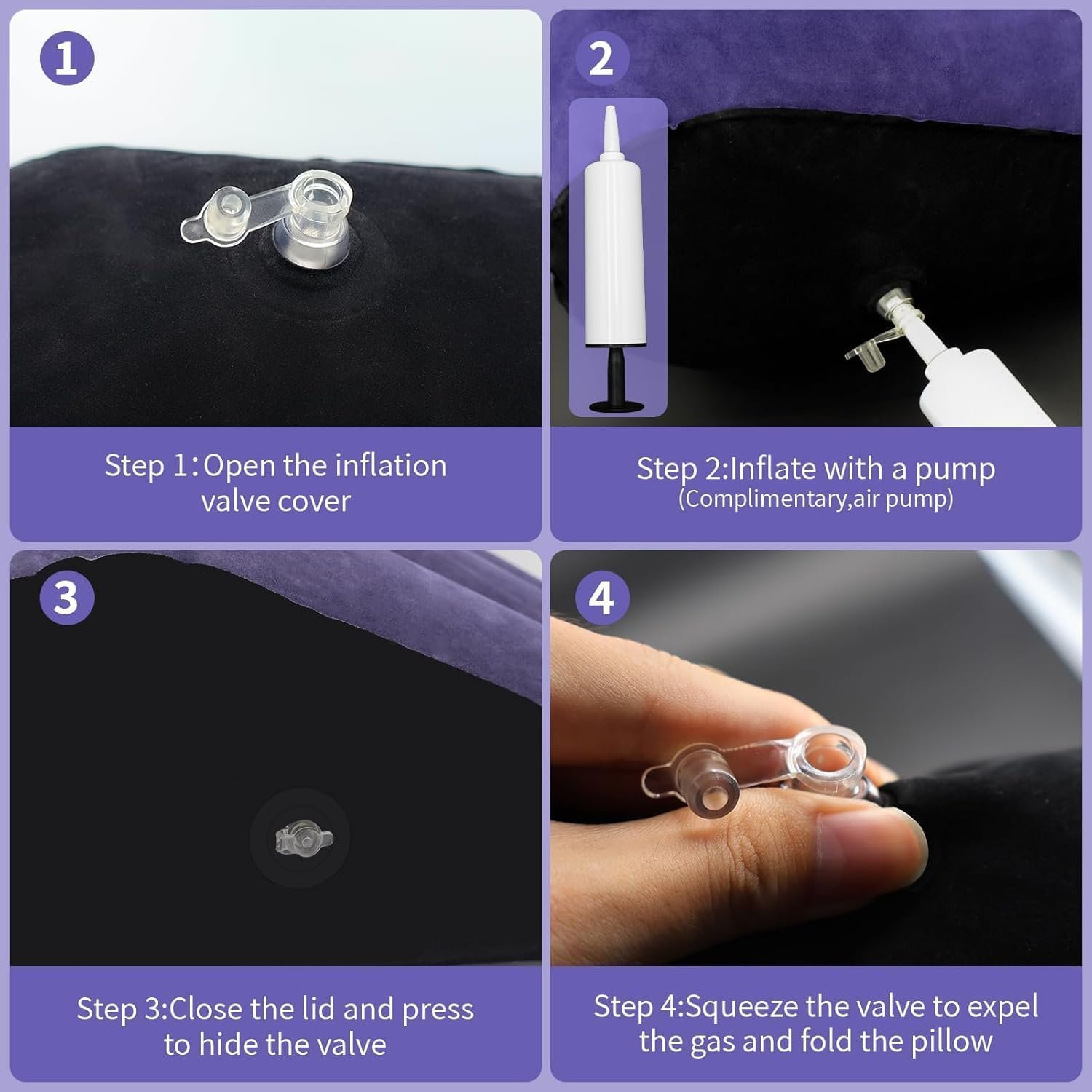 1

Step 1:Open the inflation valve cover

2

Step 2:Inflate with a pump
(Complimentary,air pump)

3

Step 3:Close the lid and press to hide the valve

4

Step 4:Squeeze the valve to expel the gas and fold the pillow