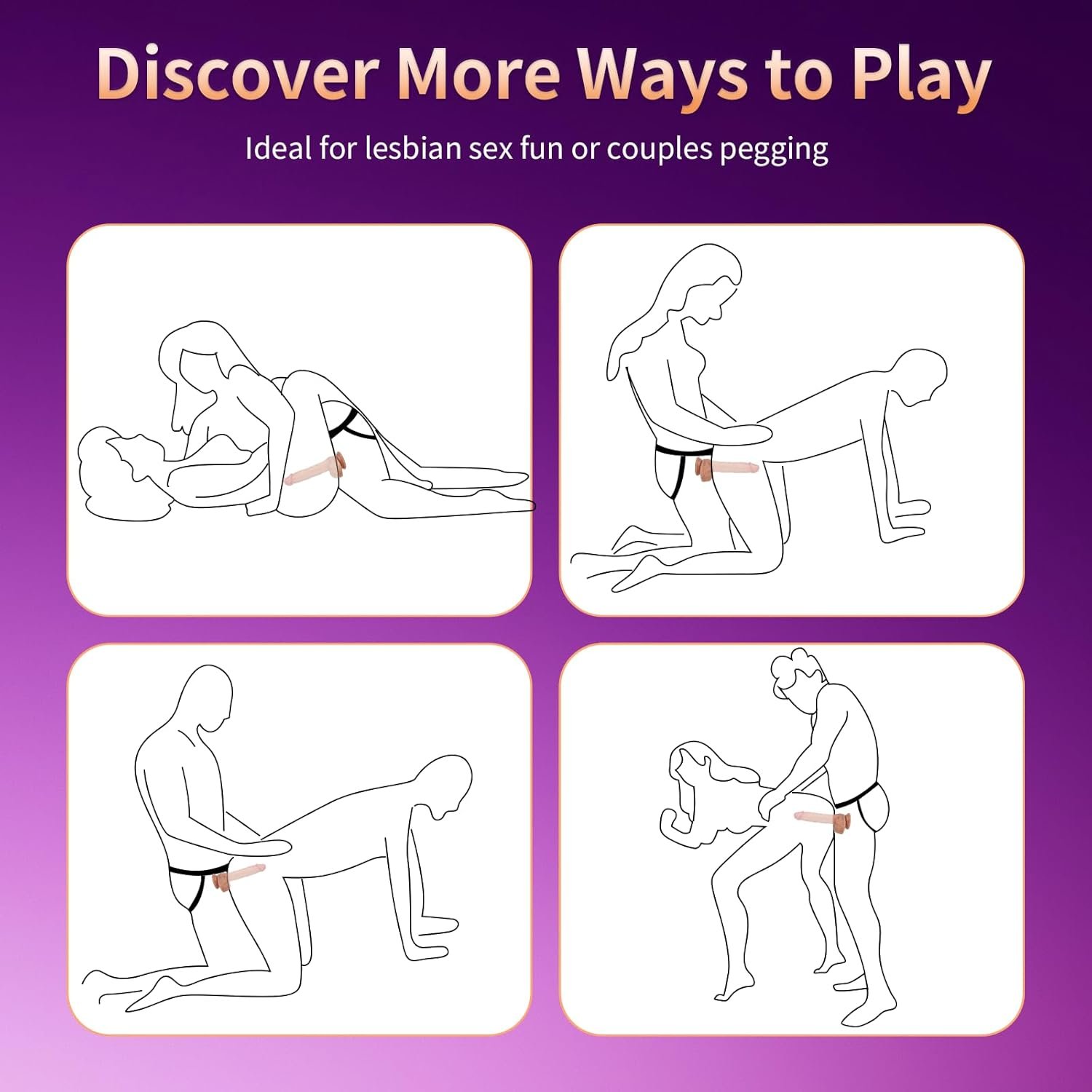 Discover More Ways to Play

Ideal for lesbian sex fun or couples pegging