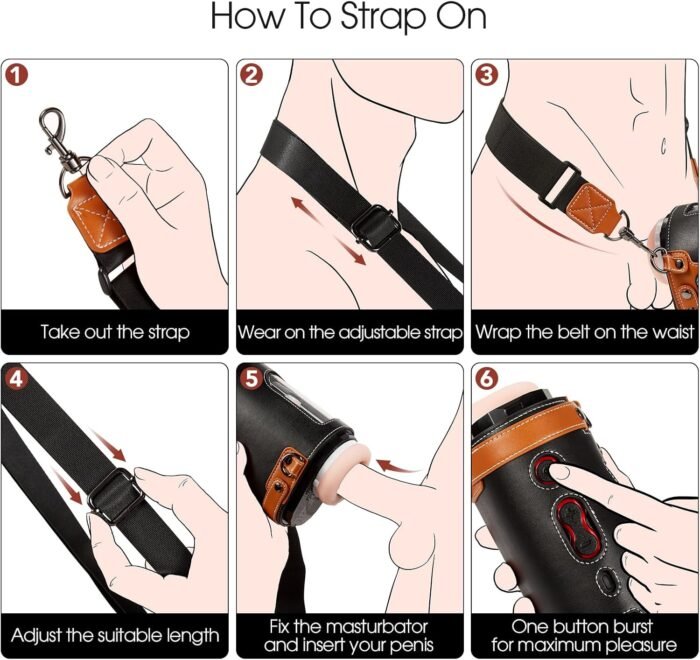 How To Strap On

1
Take out the strap

2
Wear on the adjustable strap

3
Wrap the belt on the waist

4
Adjust the suitable length

5
Fix the masturbator and insert your penis

6
One button burst for maximum pleasure