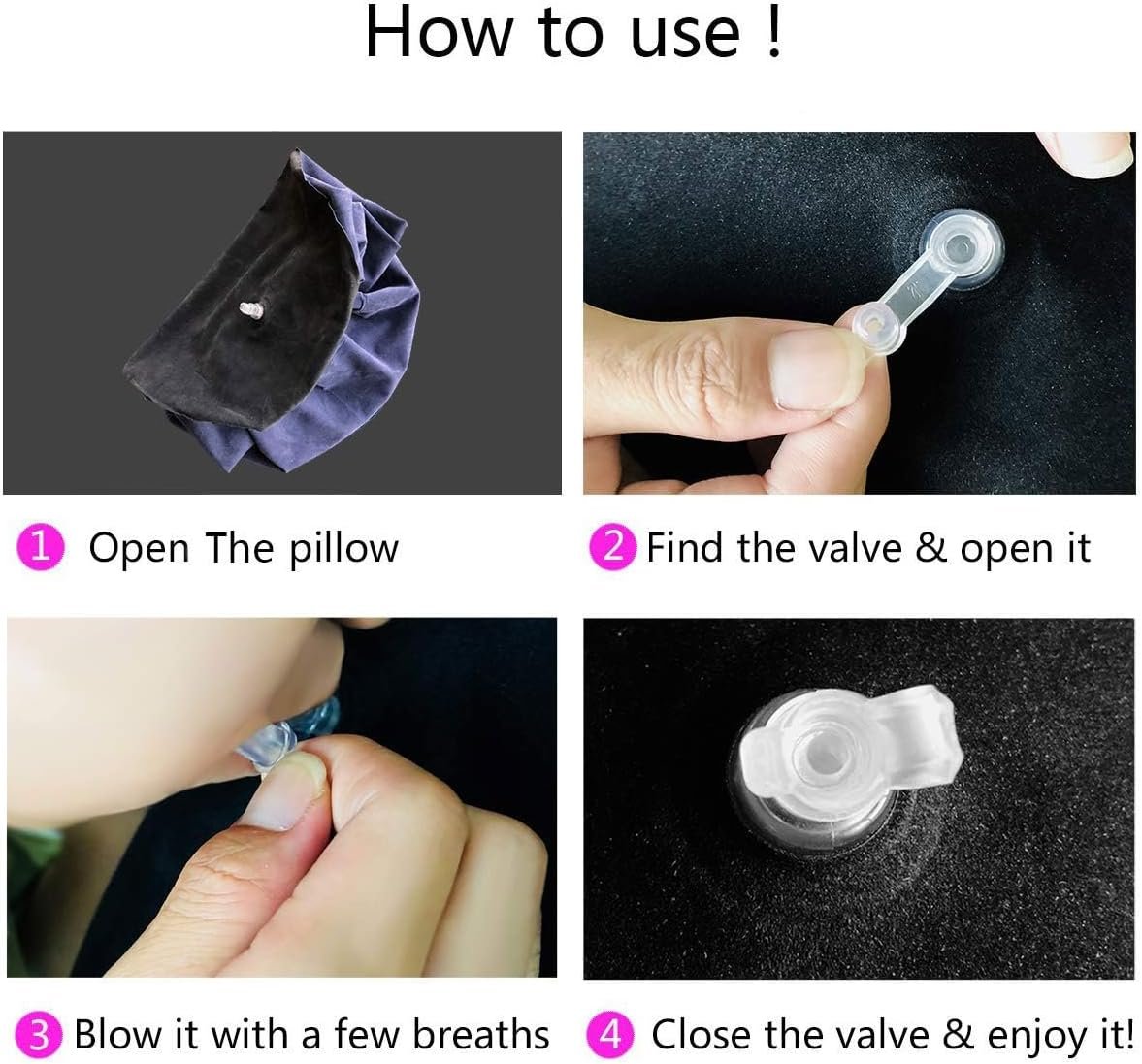 How to use !

1 Open The pillow

2 Find the valve & open it

3 Blow it with a few breaths

4 Close the valve & enjoy it!