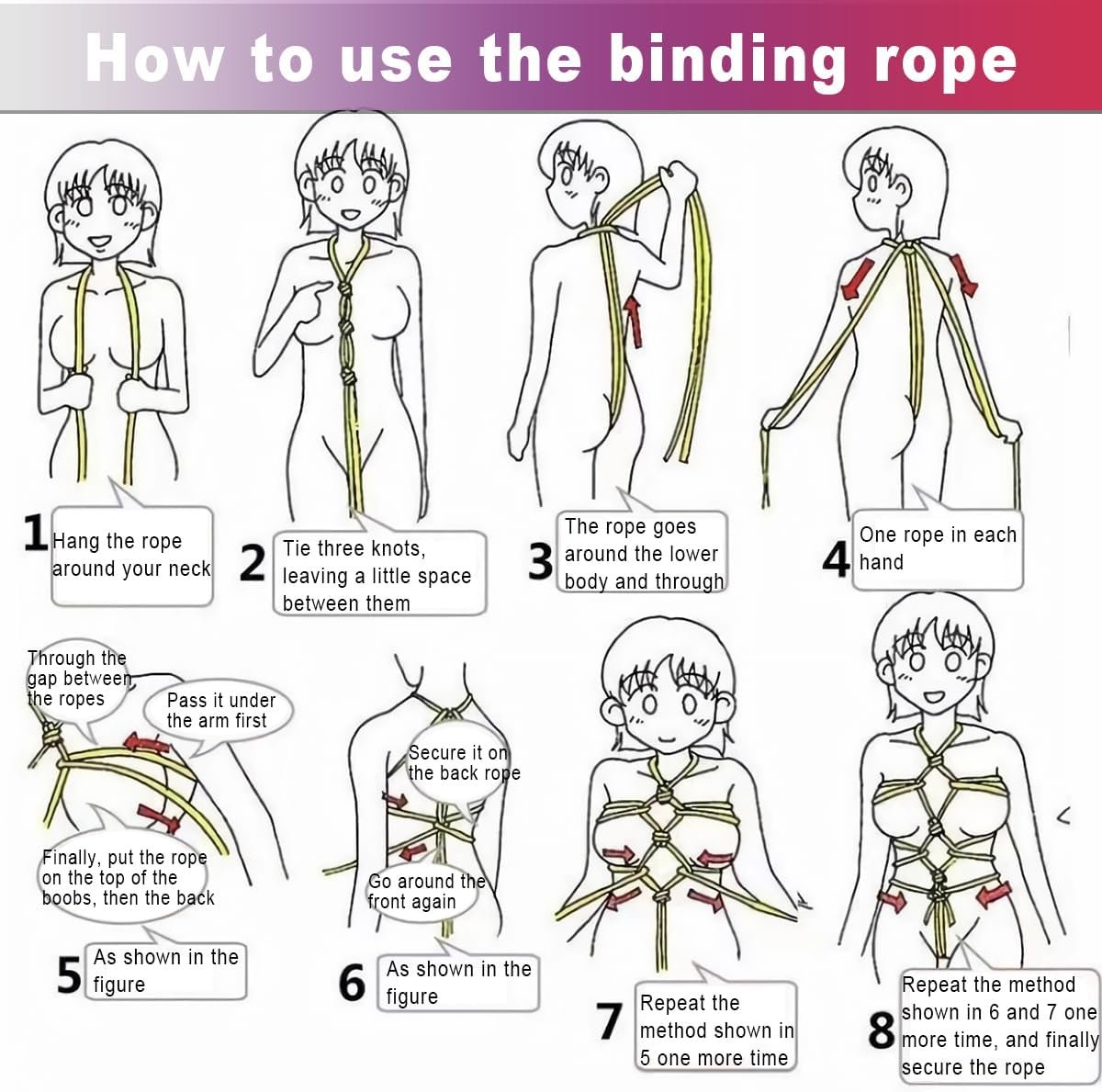 How to use the binding rope

1 Hang the rope around your neck

2 Tie three knots, leaving a little space between them

3 The rope goes around the lower body and through

4 One rope in each hand

Through the gap between the ropes

Pass it under the arm first

Finally, put the rope on the top of the boobs, then the back

5 As shown in the figure

Secure it on the back rope

Go around the front again

6 As shown in the figure

7 Repeat the method shown in 5 one more time

8 Repeat the method shown in 6 and 7 one more time, and finally secure the rope