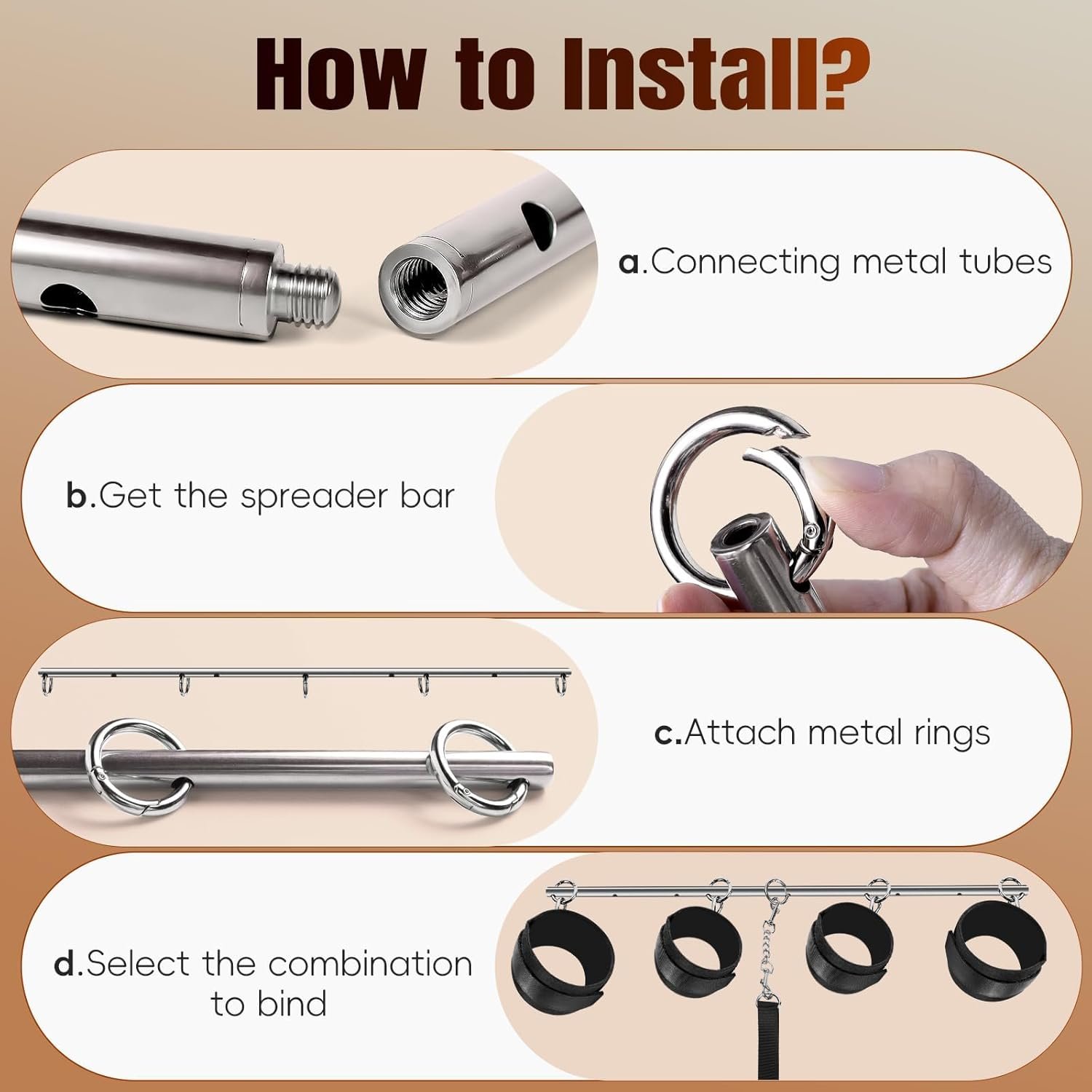 How to Install?

a.Connecting metal tubes

b.Get the spreader bar

c.Attach metal rings

d.Select the combination to bind