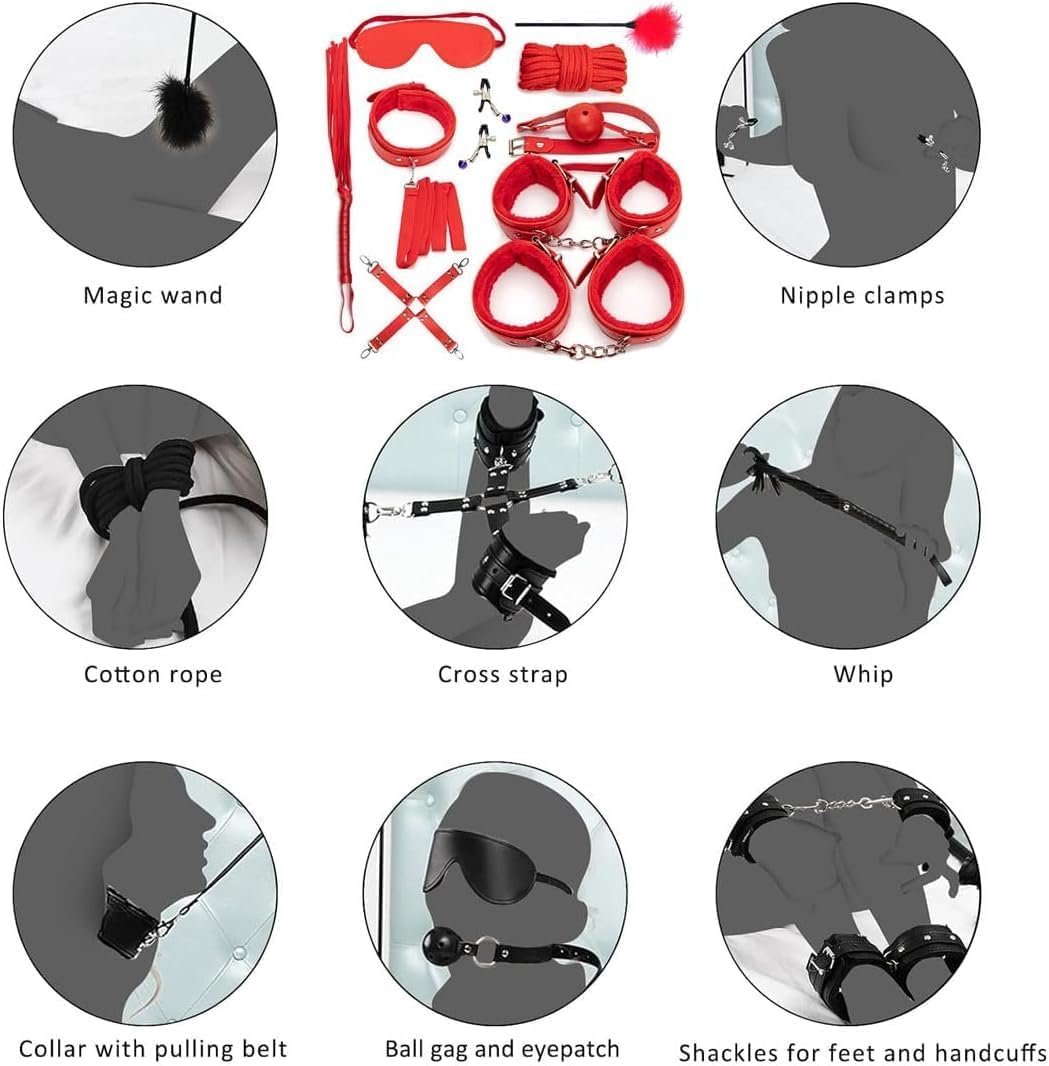 Magic wand

Nipple clamps

Cotton rope

Cross strap

Whip

Collar with pulling belt

Ball gag and eyepatch

Shackles for feet and handcuffs