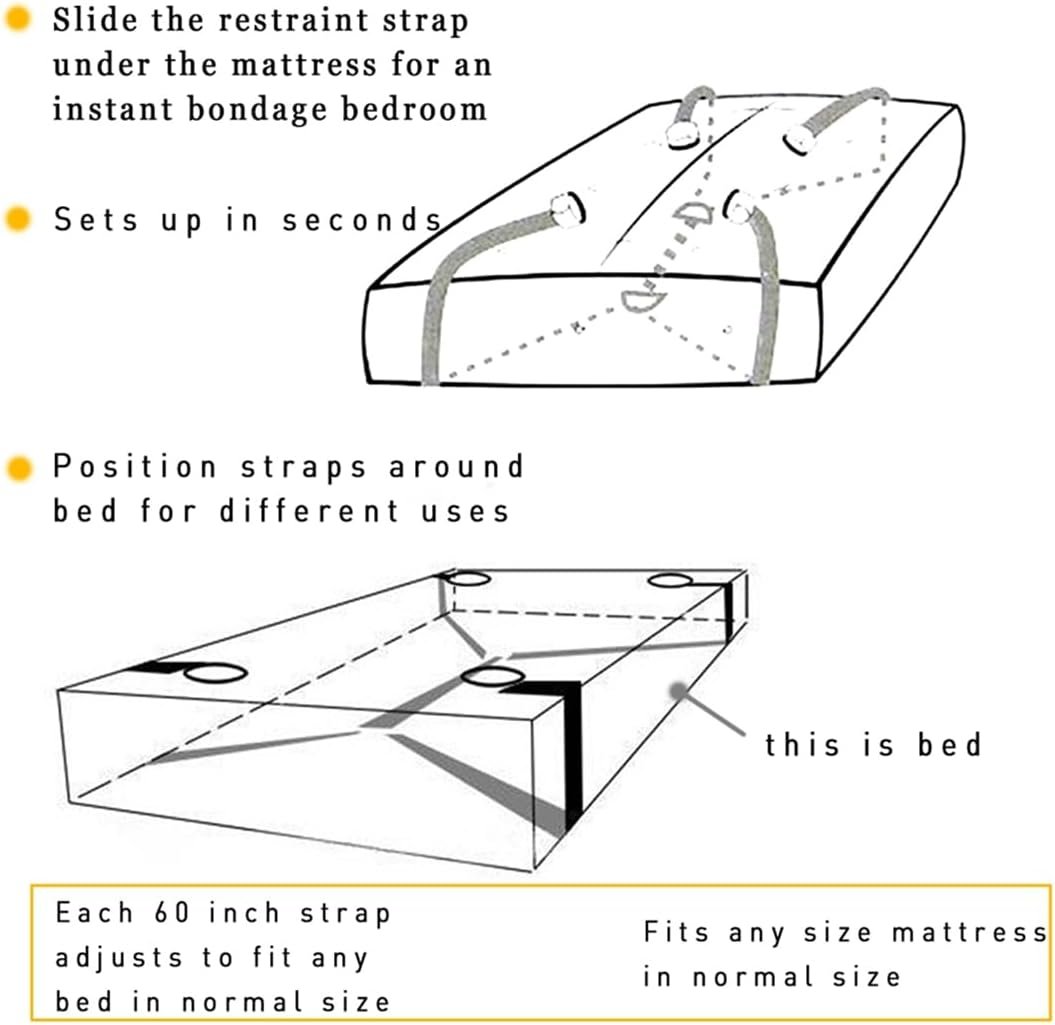 Slide the restraint strap under the mattress for an instant bondage bedroom

Sets up in seconds

Position straps around bed for different uses

this is bed

Each 60 inch strap adjusts to fit any bed in normal size

Fits any size mattress in normal size