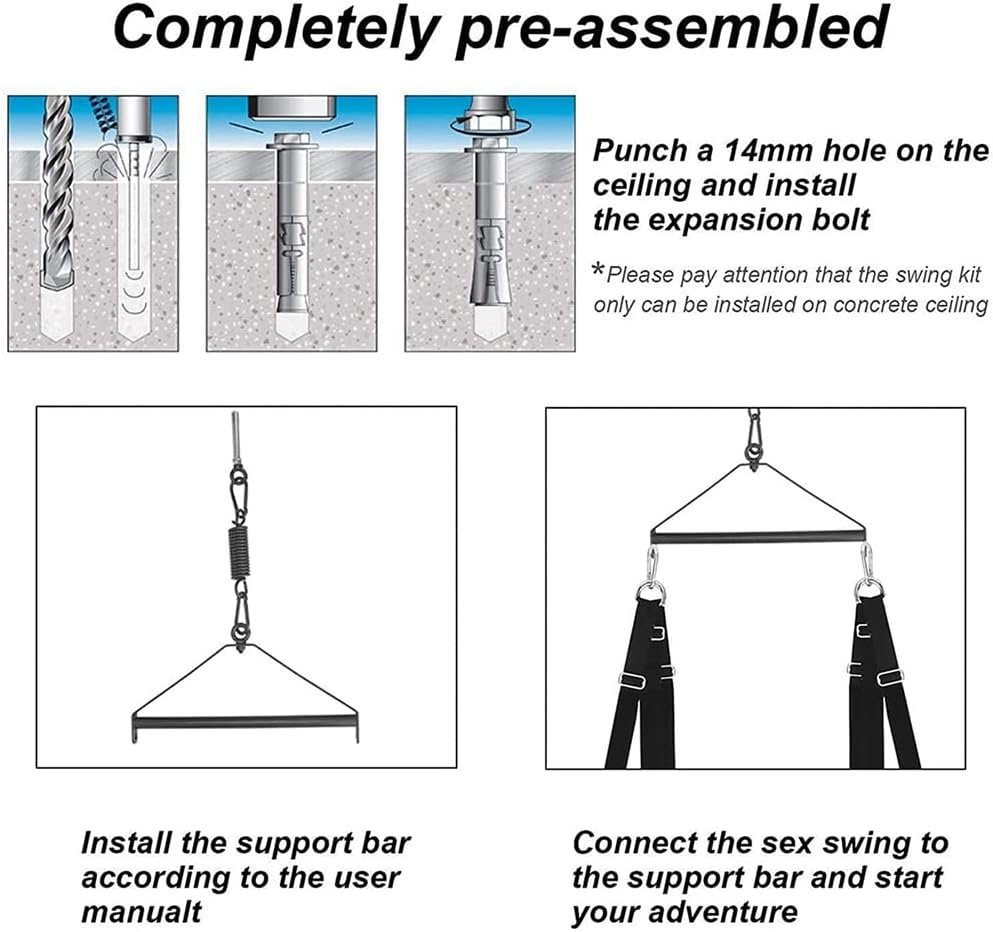 Completely pre-assembled

Punch a 14mm hole on the ceiling and install the expansion bolt

*Please pay attention that the swing kit only can be installed on concrete ceiling

Install the support bar according to the user manualt

Connect the sex swing to the support bar and start your adventure