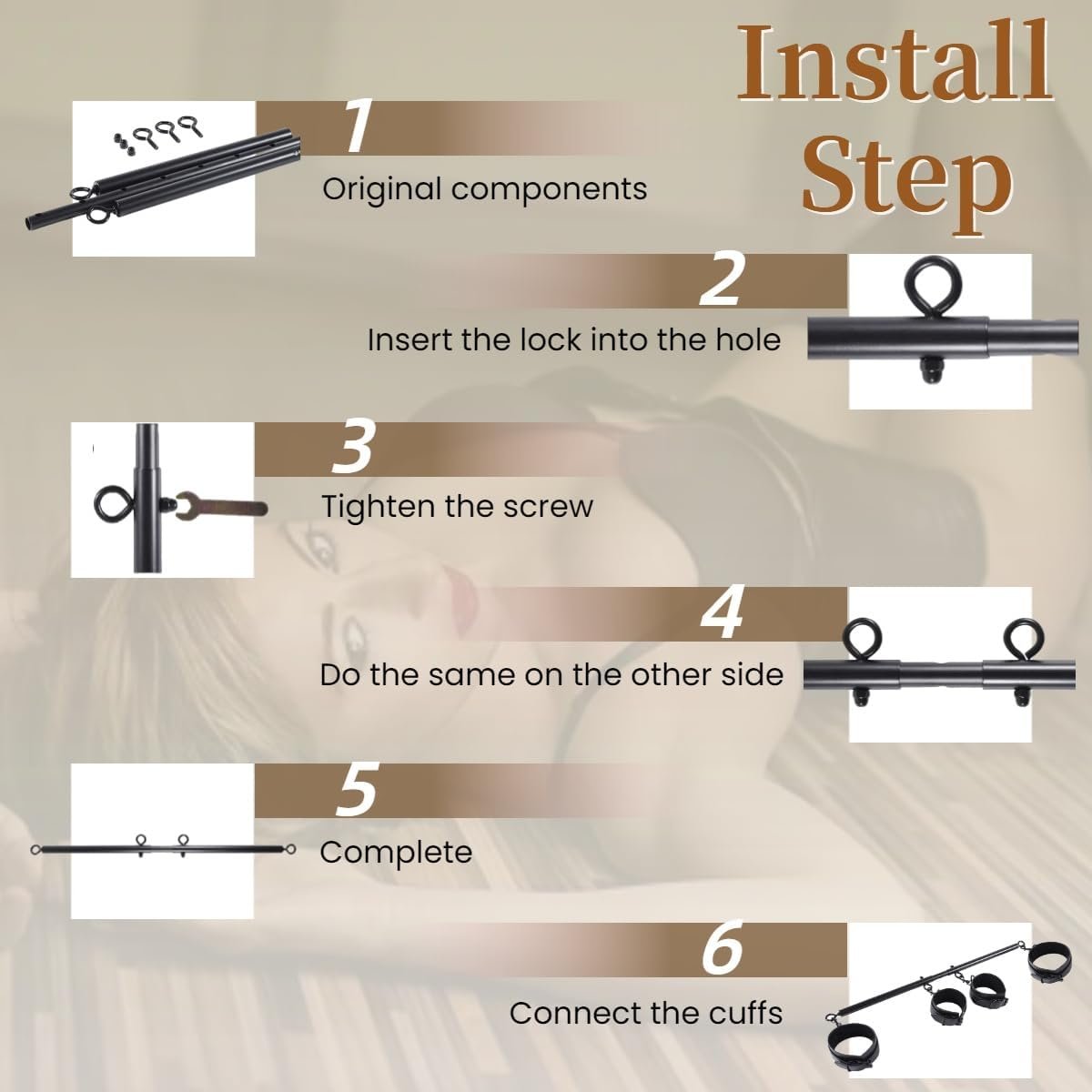 Install Step

1
Original components

2
Insert the lock into the hole

3
Tighten the screw

4
Do the same on the other side

5
Complete

6
Connect the cuffs