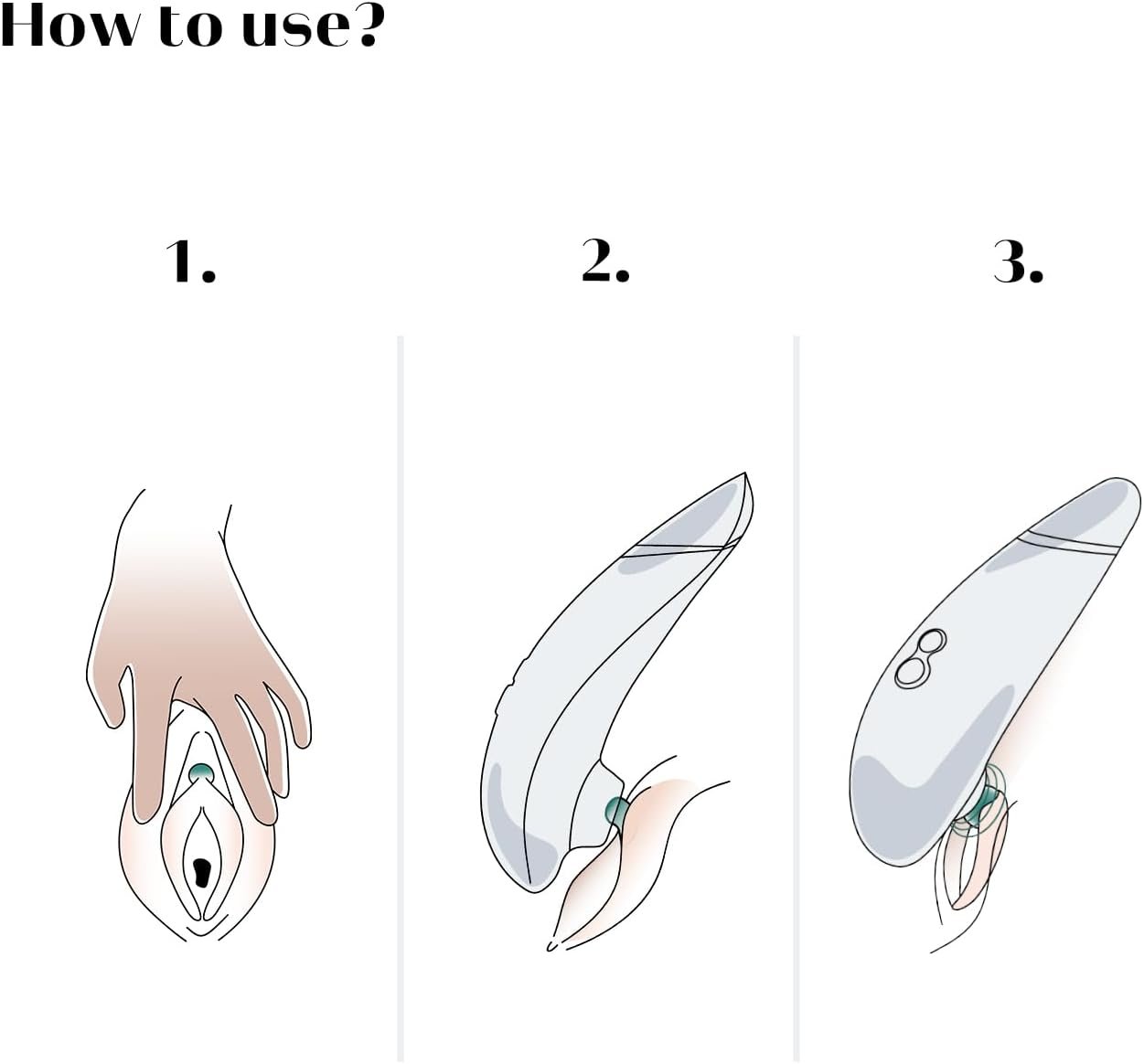 How to use?

1.

2.

3.