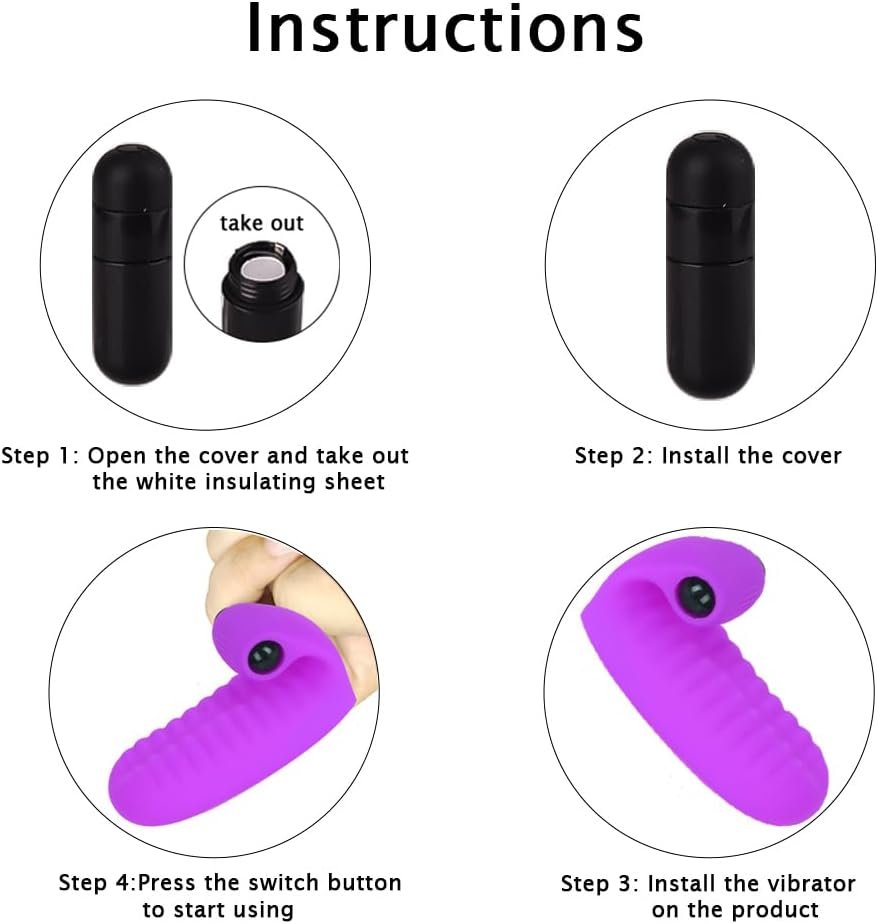 Instructions

take out

Step 1: Open the cover and take out the white insulating sheet

Step 2: Install the cover

Step 4:Press the switch button to start using

Step 3: Install the vibrator on the product