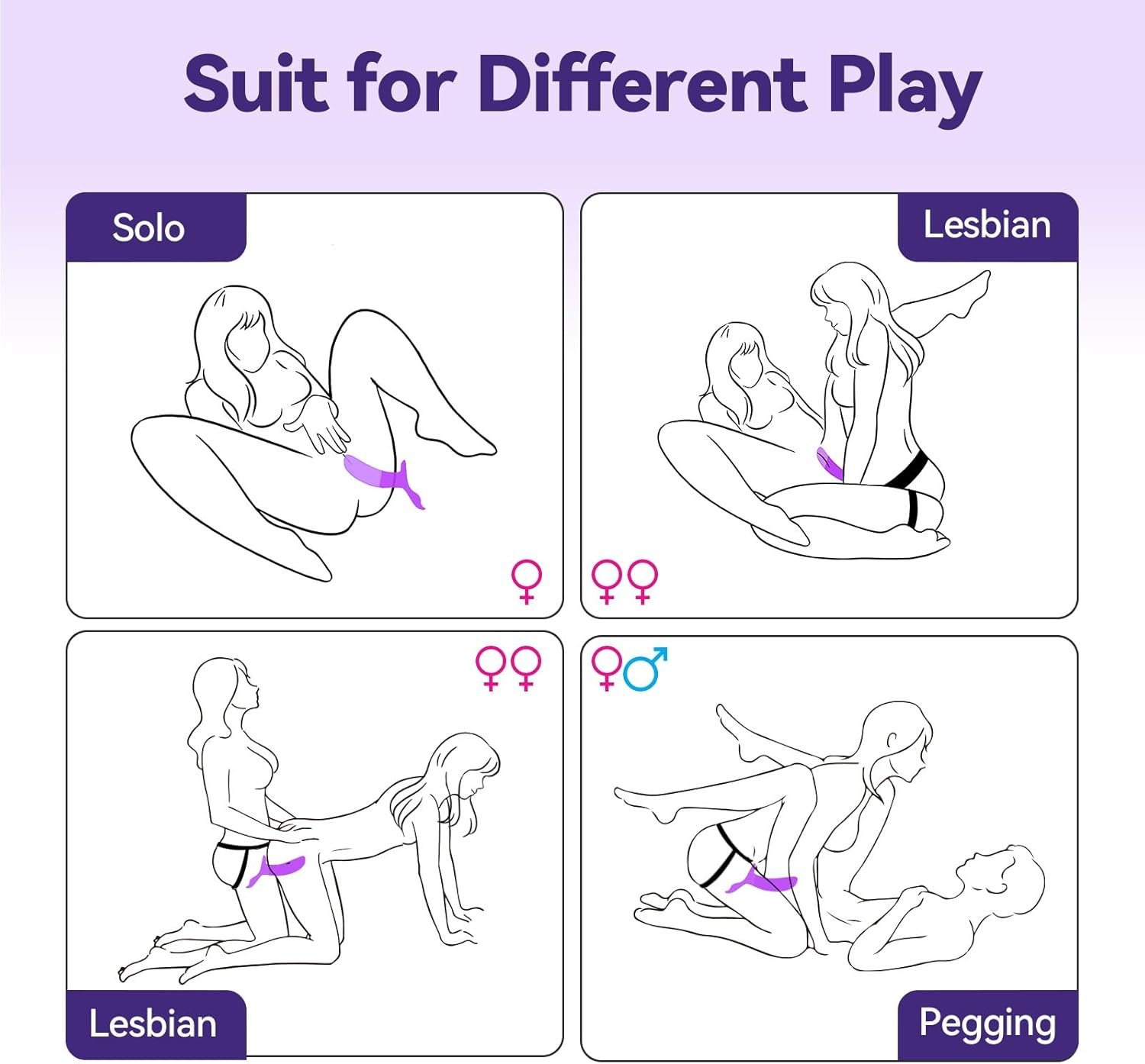 Suit for Different Play

Solo

♀

Lesbian

♀♀

♀♀

Lesbian

♀♂

Pegging