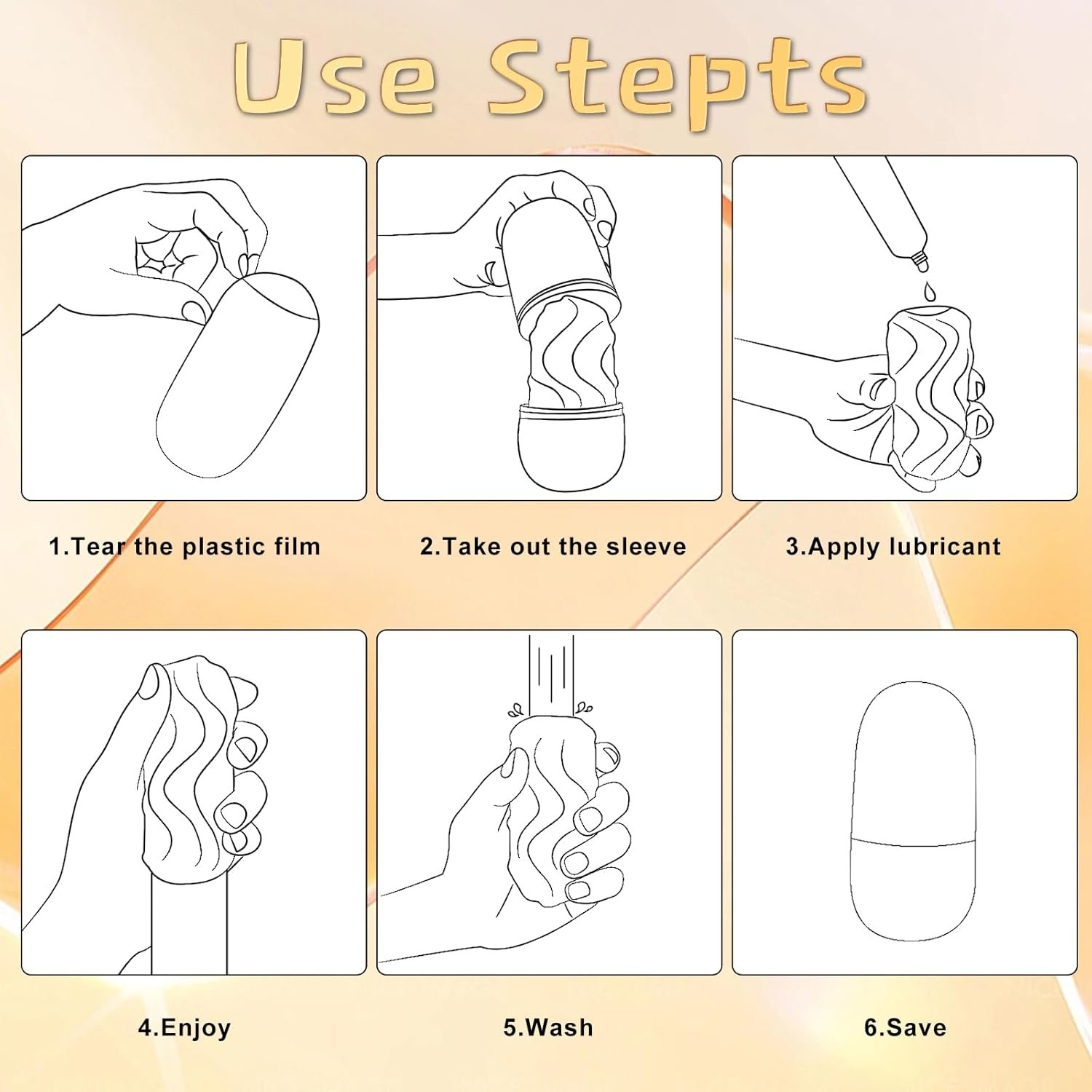 Use Stepts

1.Tear the plastic film

2.Take out the sleeve

3.Apply lubricant

4.Enjoy

5.Wash

6.Save