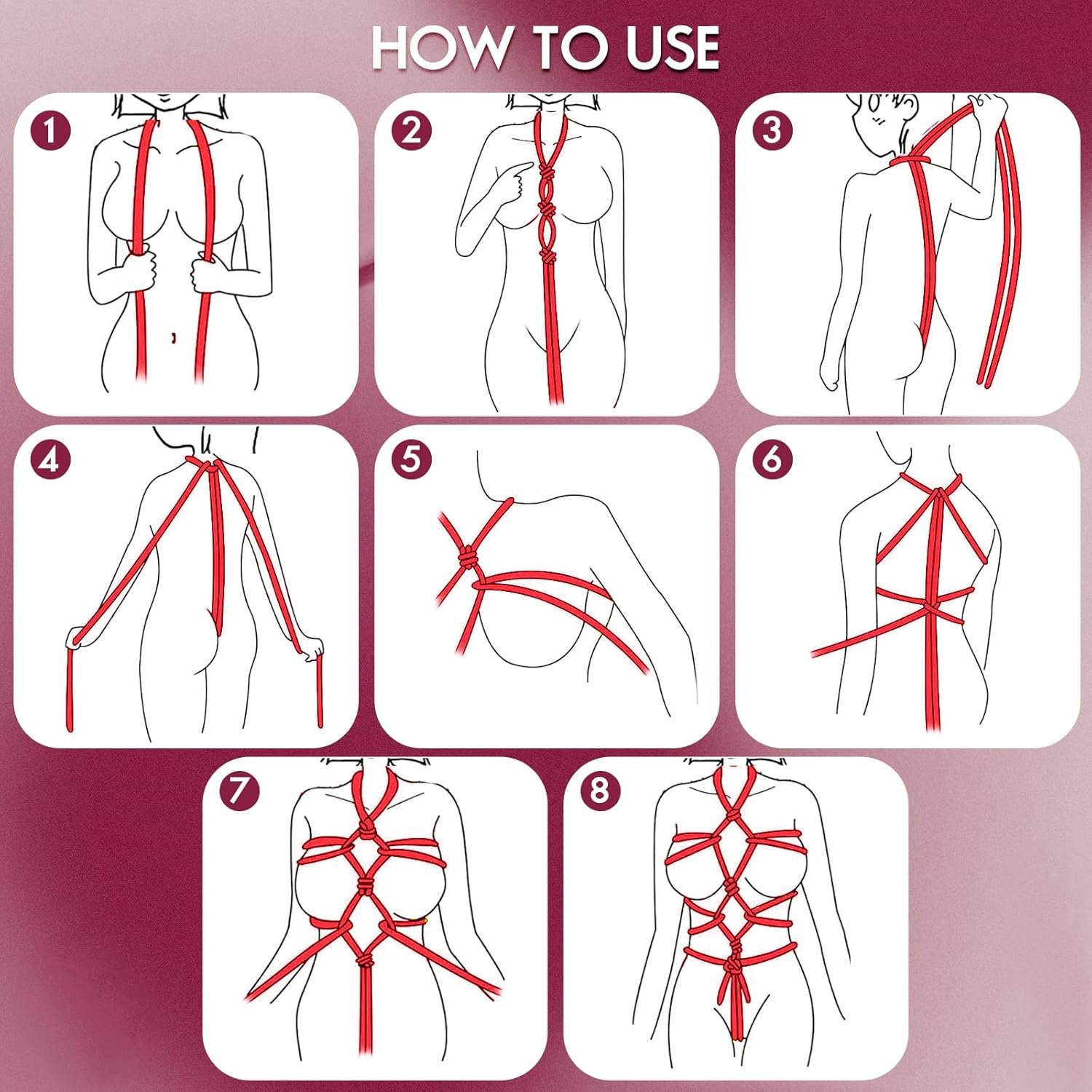 HOW TO USE

1

2

3

4

5

6

7

8