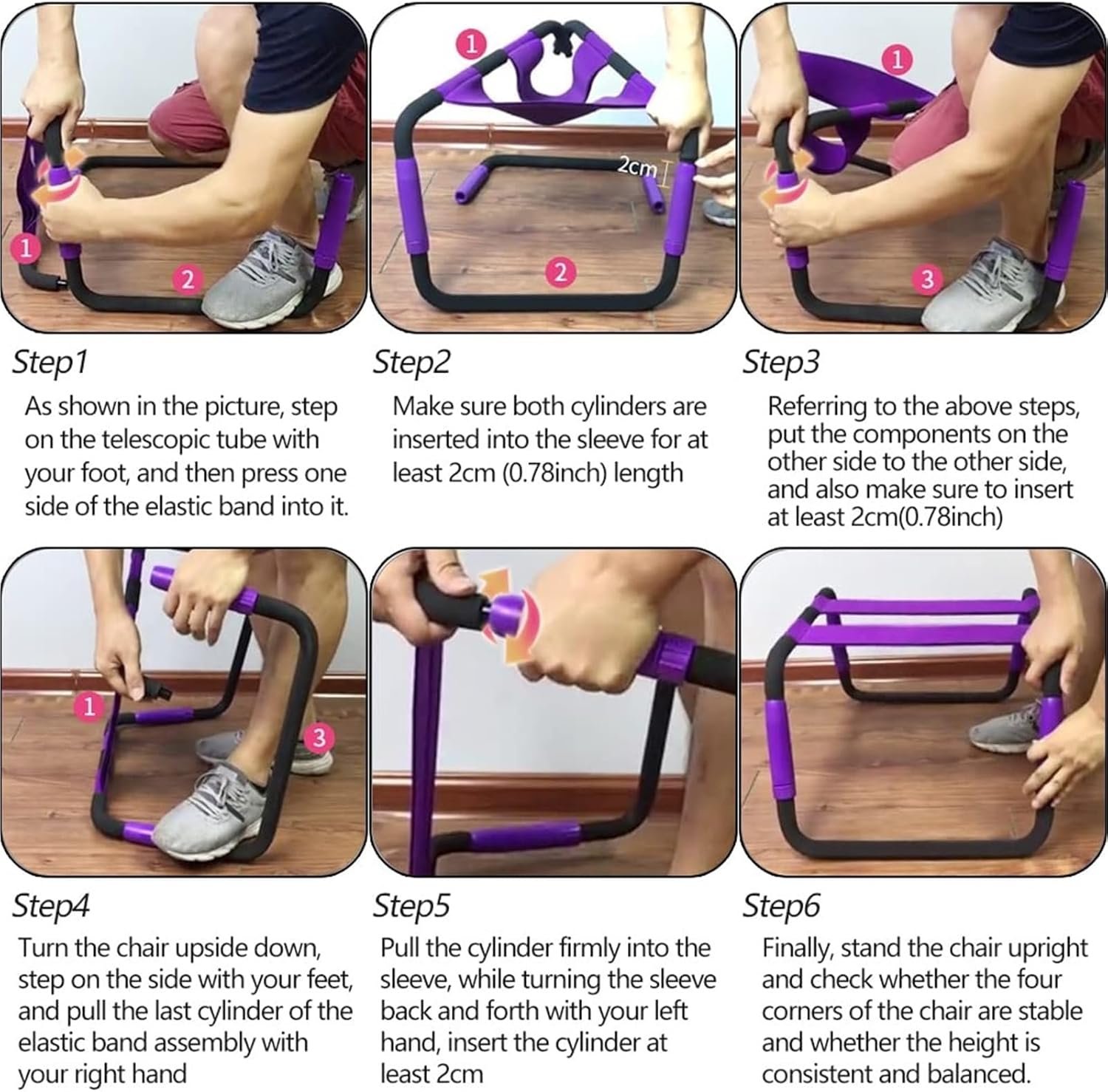 1

2

1

2cm

2

1

3

Step1
As shown in the picture, step on the telescopic tube with your foot, and then press one side of the elastic band into it.

Step2
Make sure both cylinders are inserted into the sleeve for at least 2cm (0.78inch) length

Step3
Referring to the above steps, put the components on the other side to the other side, and also make sure to insert at least 2cm(0.78inch)

1

3

Step4
Turn the chair upside down, step on the side with your feet, and pull the last cylinder of the elastic band assembly with your right hand

Step5
Pull the cylinder firmly into the sleeve, while turning the sleeve back and forth with your left hand, insert the cylinder at least 2cm

Step6
Finally, stand the chair upright and check whether the four corners of the chair are stable and whether the height is consistent and balanced.