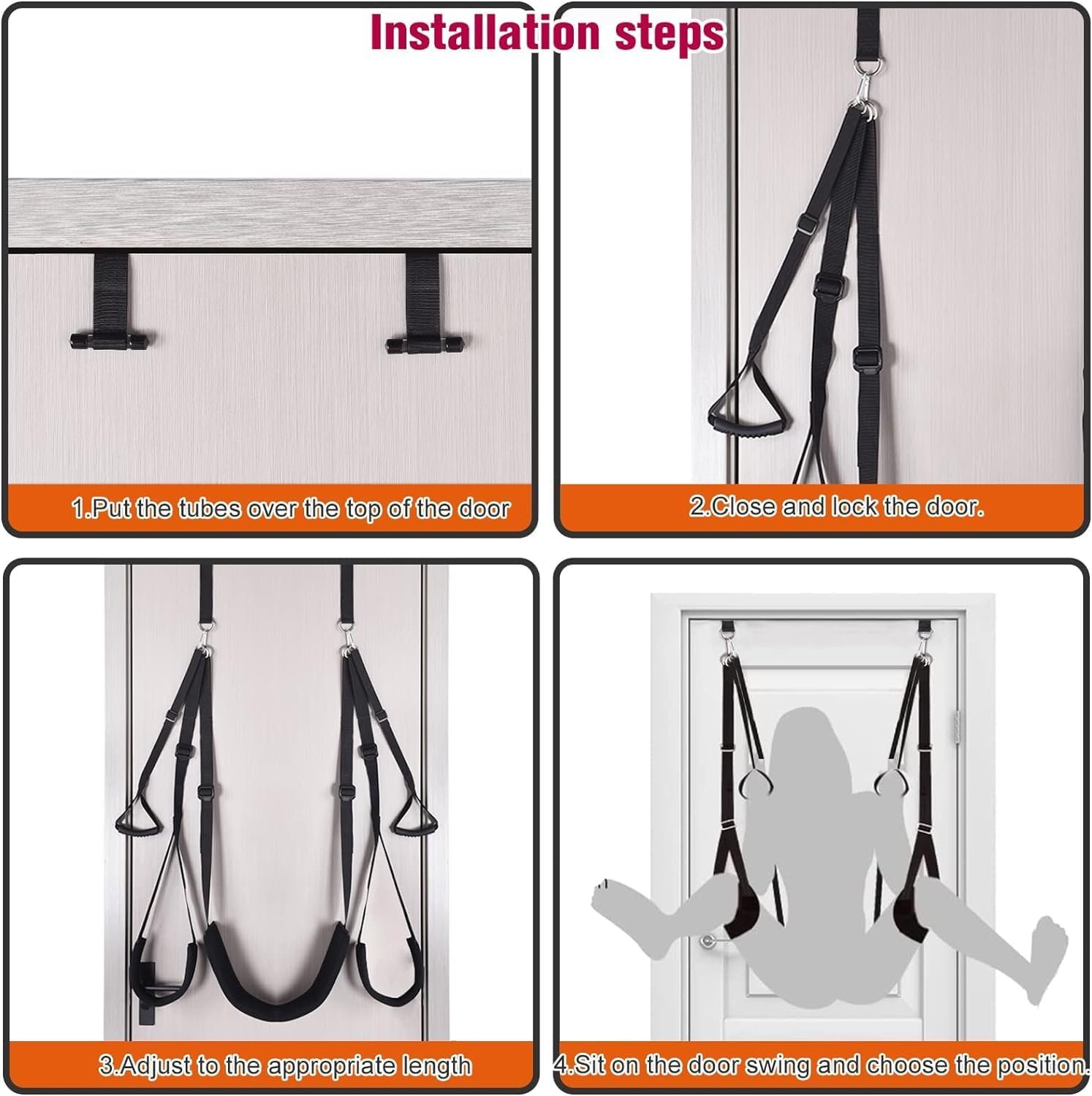 Installation steps

1.Put the tubes over the top of the door

2.Close and lock the door.

3.Adjust to the appropriate length

4.Sit on the door swing and choose the position.