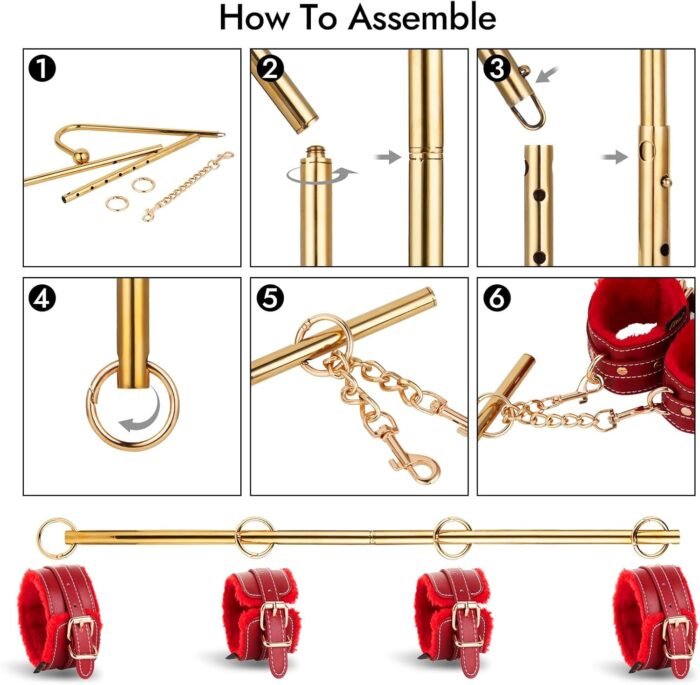 How To Assemble

1

2

3

4

5

6