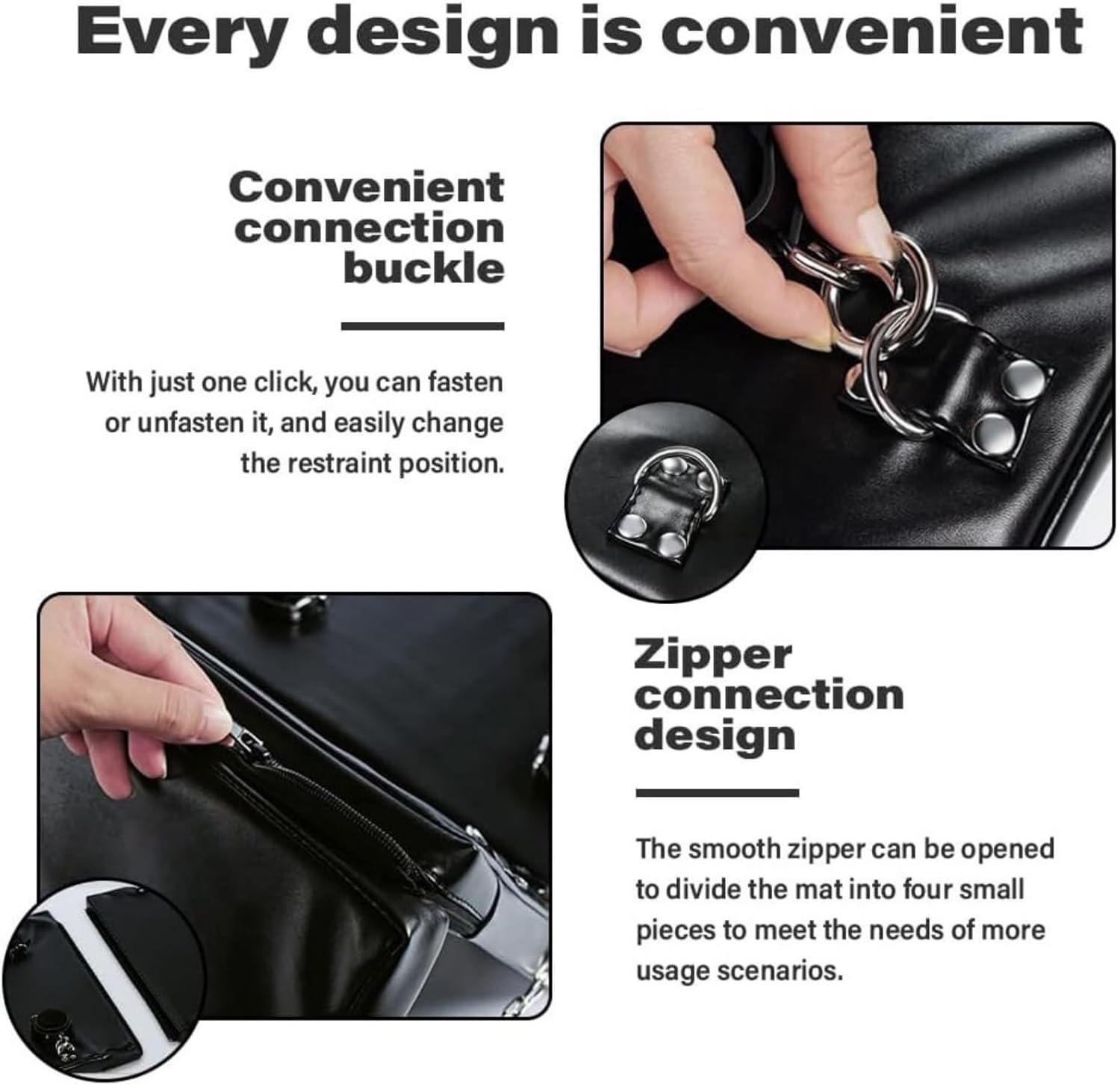 Every design is convenient

Convenient connection buckle

With just one click, you can fasten or unfasten it, and easily change the restraint position.

Zipper connection design

The smooth zipper can be opened to divide the mat into four small pieces to meet the needs of more usage scenarios.