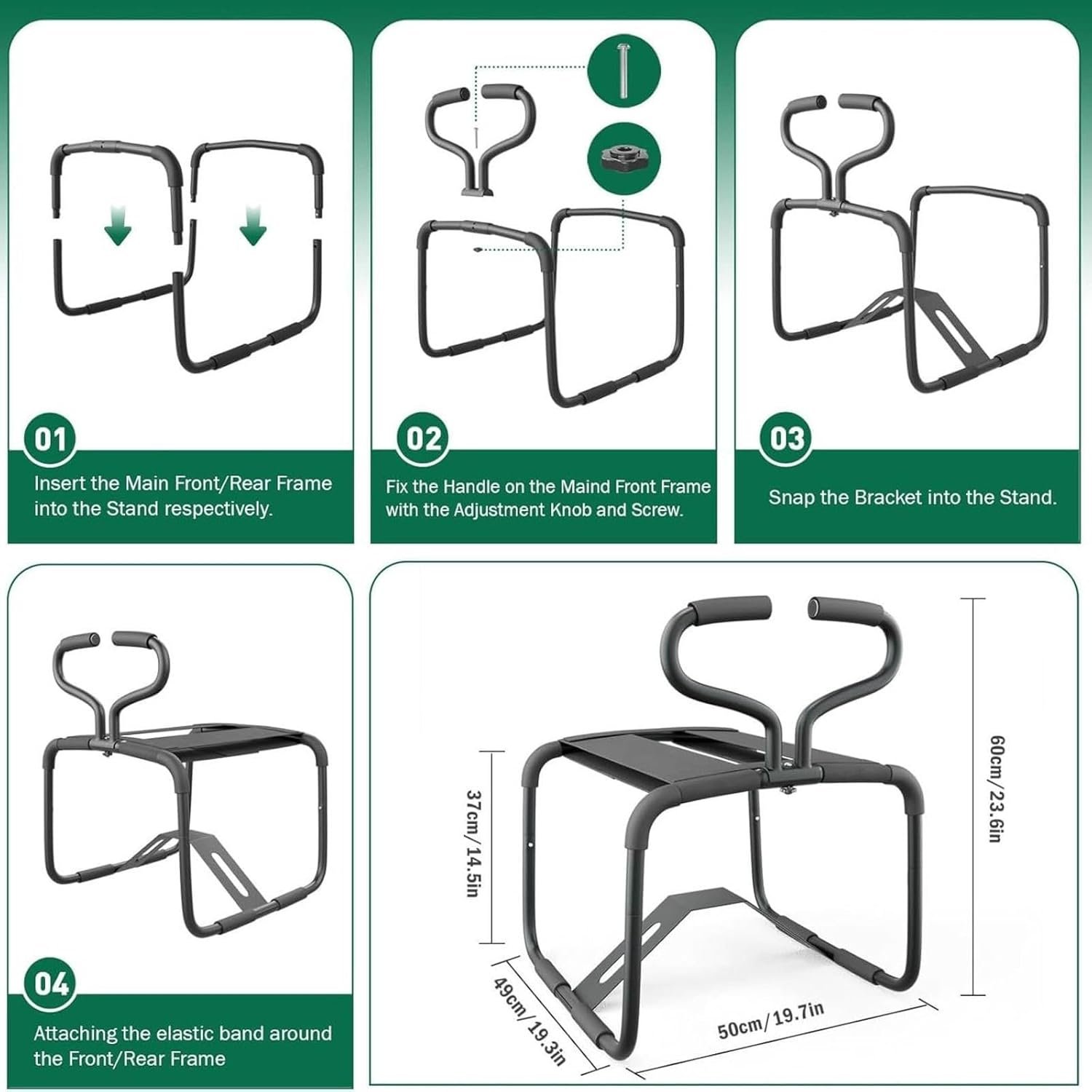 01

Insert the Main Front/Rear Frame into the Stand respectively.

02

Fix the Handle on the Maind Front Frame with the Adjustment Knob and Screw.

03

Snap the Bracket into the Stand.

04

Attaching the elastic band around the Front/Rear Frame

37cm/14.5in

60cm/23.6in

49cm/19.3in

50cm/19.7in