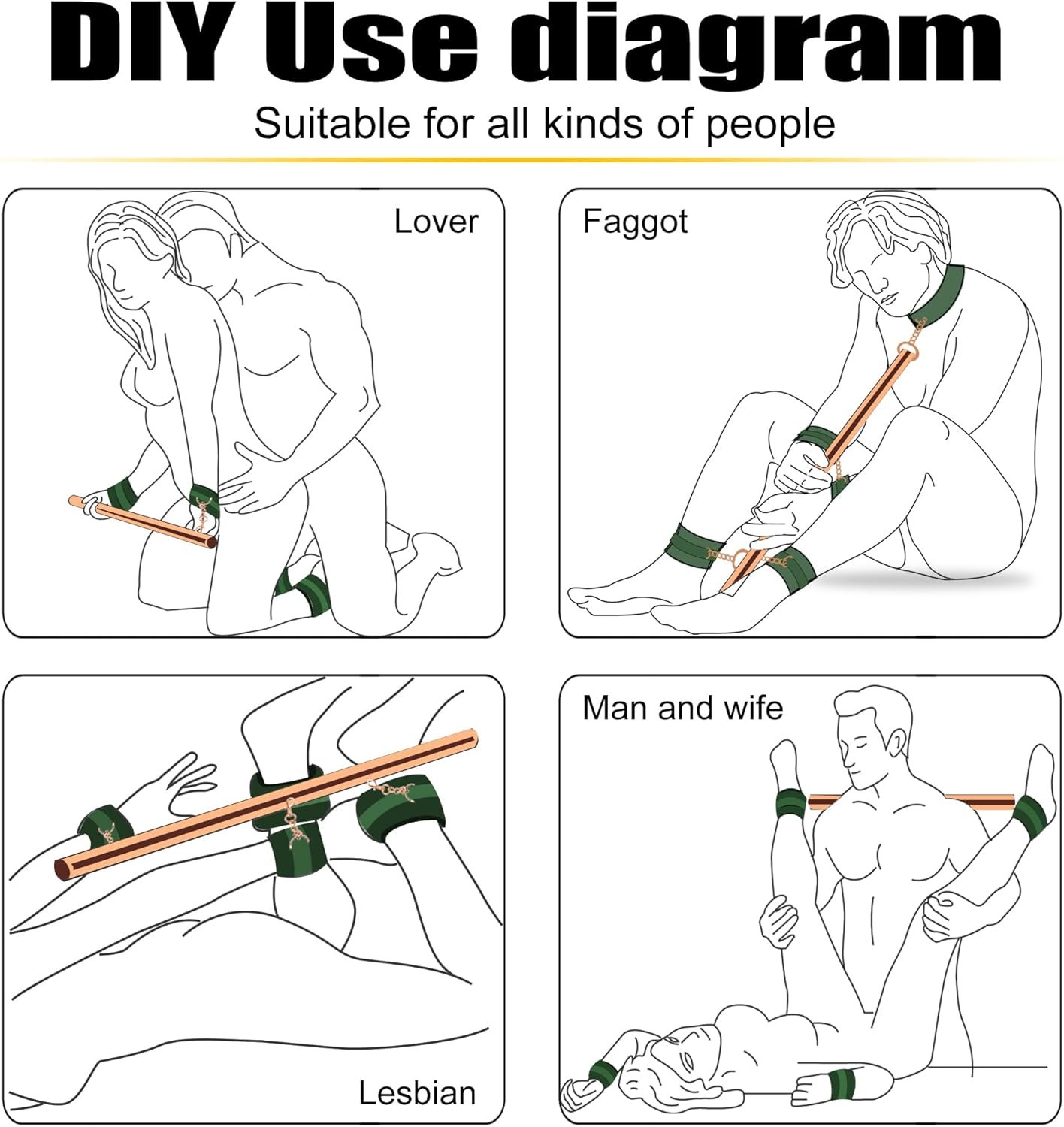 DIY Use diagram

Suitable for all kinds of people

Lover

Faggot

Lesbian

Man and wife