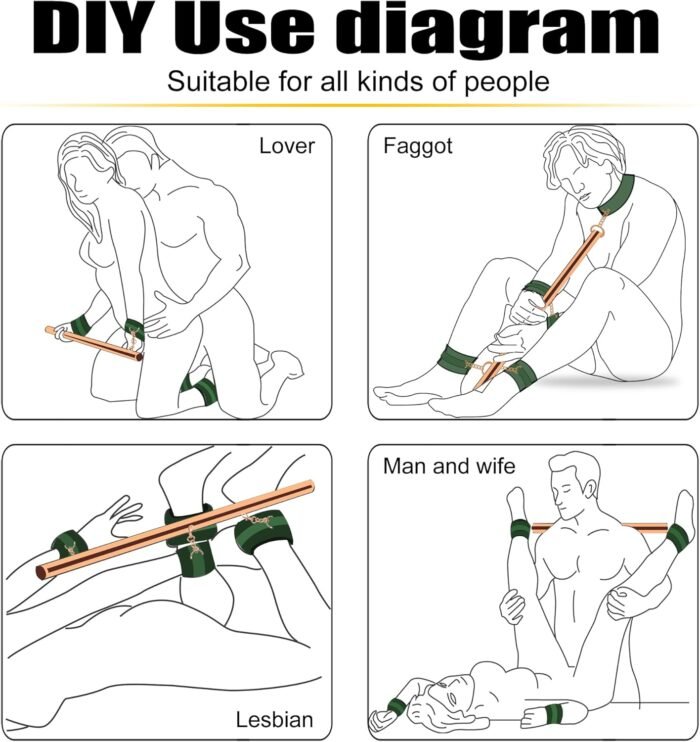 DIY Use diagram

Suitable for all kinds of people

Lover

Faggot

Lesbian

Man and wife