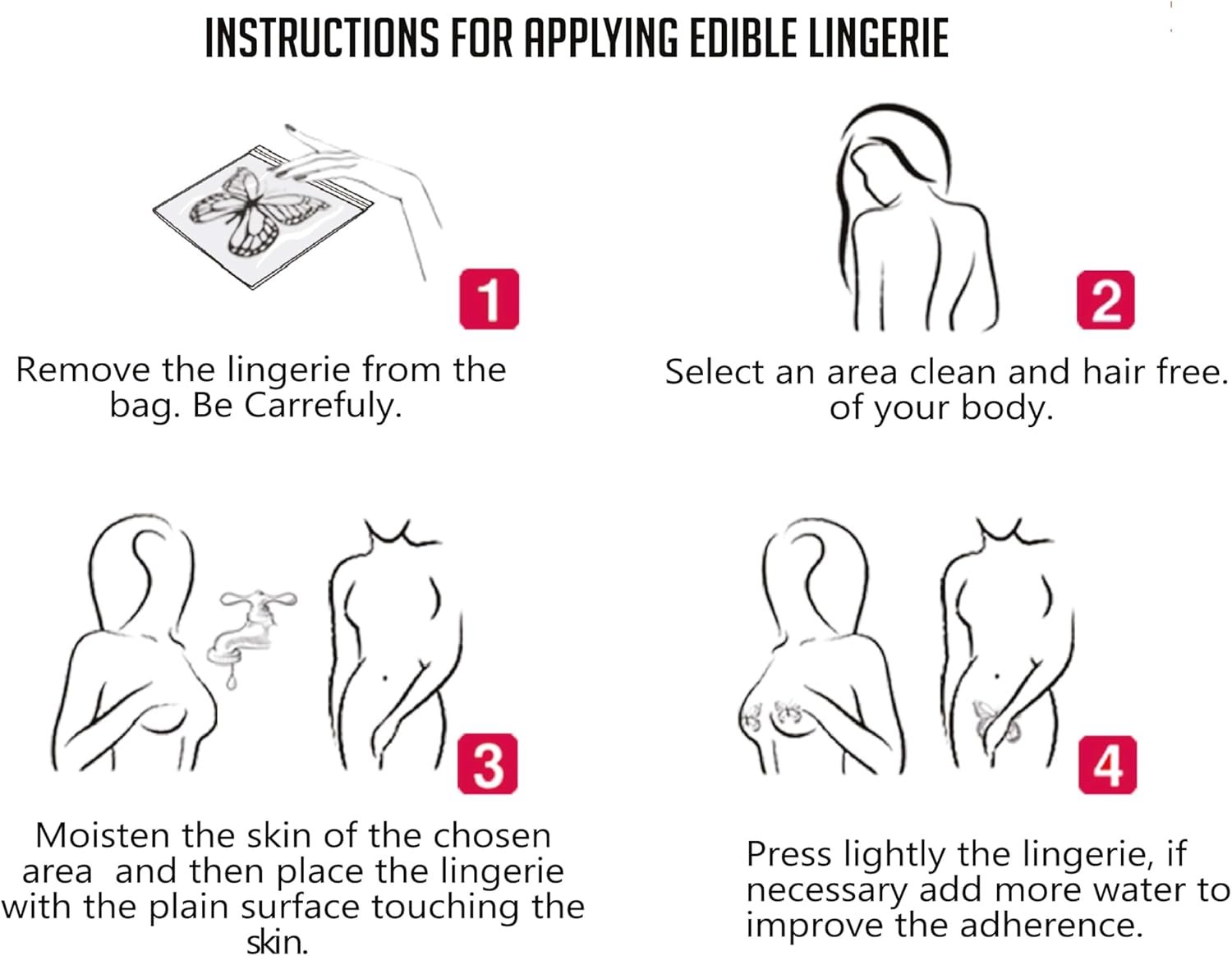 INSTRUCTIONS FOR APPLYING EDIBLE LINGERIE

1

Remove the lingerie from the bag. Be Carrefuly.

2

Select an area clean and hair free. of your body.

3

Moisten the skin of the chosen area and then place the lingerie with the plain surface touching the skin.

4

Press lightly the lingerie, if necessary add more water to improve the adherence.