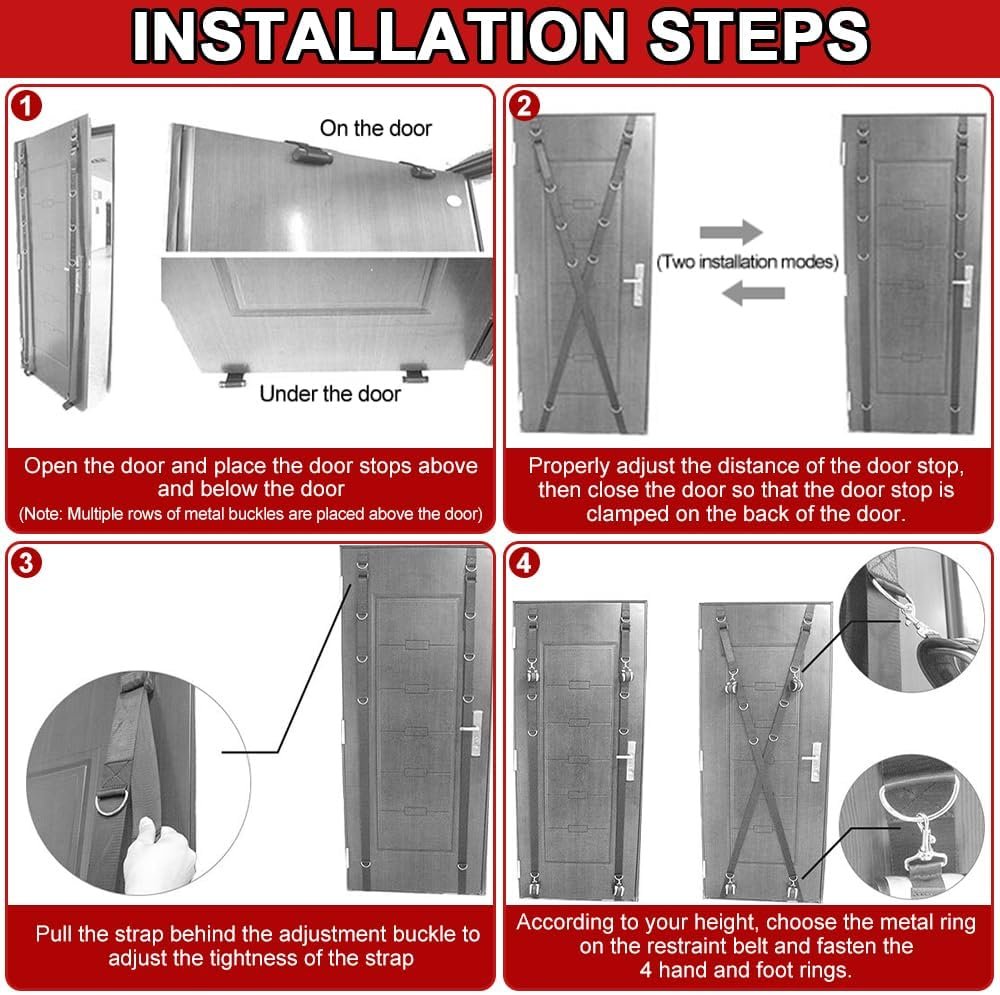 INSTALLATION STEPS

1

On the door

Under the door

Open the door and place the door stops above and below the door
(Note: Multiple rows of metal buckles are placed above the door)

2

(Two installation modes)

Properly adjust the distance of the door stop, then close the door so that the door stop is clamped on the back of the door.

3

Pull the strap behind the adjustment buckle to adjust the tightness of the strap

4

According to your height, choose the metal ring on the restraint belt and fasten the 4 hand and foot rings.