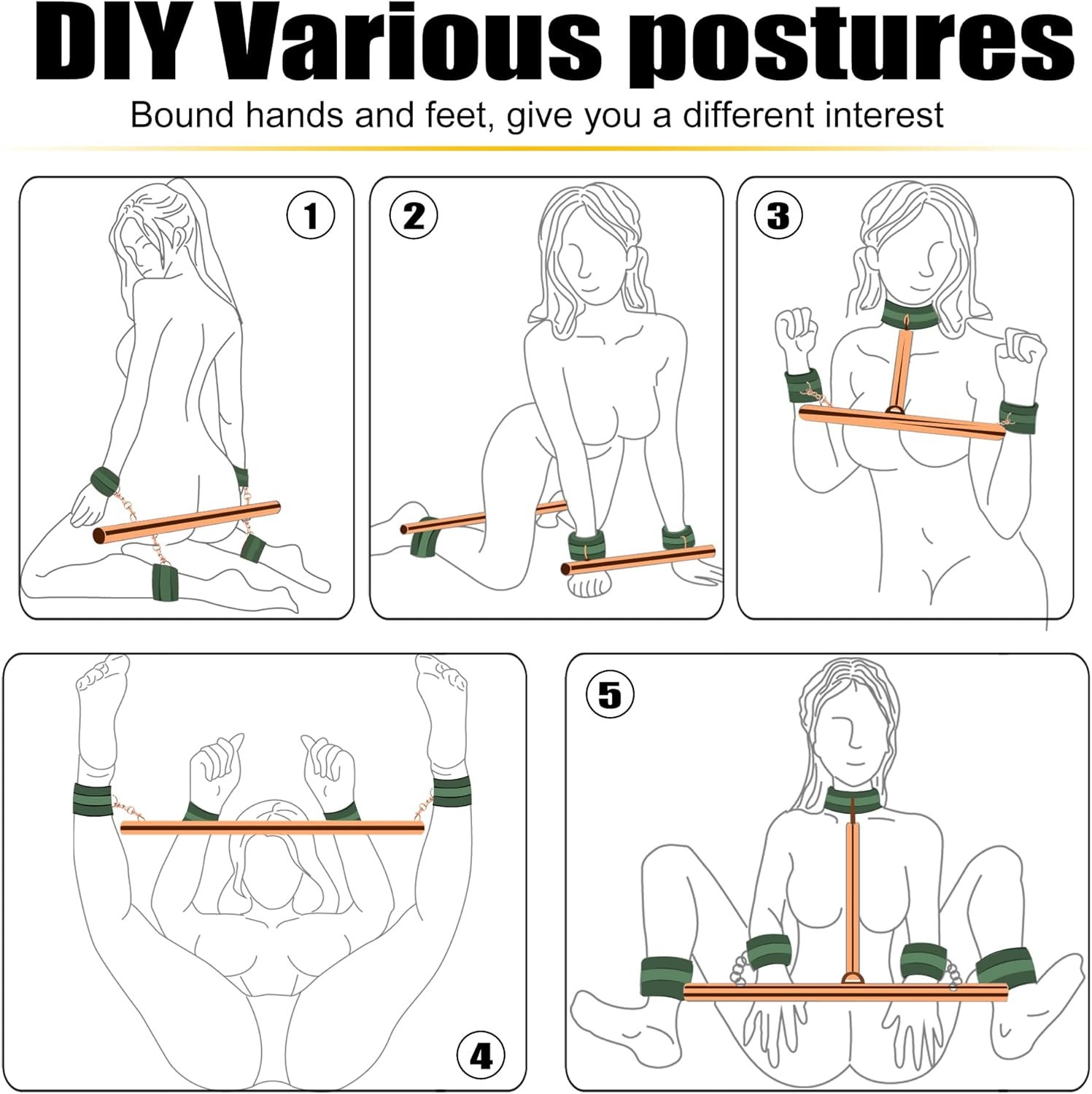 DIY Various postures

Bound hands and feet, give you a different interest

1

2

3

4

5