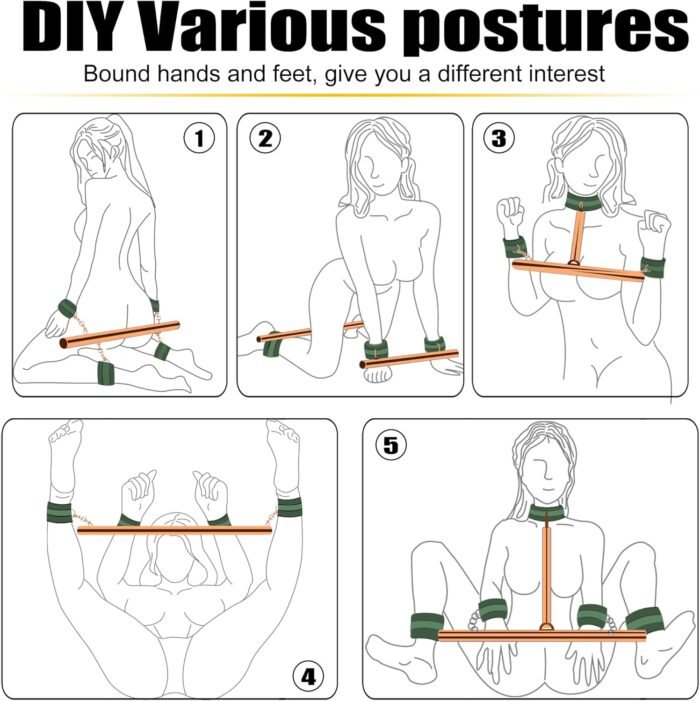 DIY Various postures

Bound hands and feet, give you a different interest

1

2

3

4

5