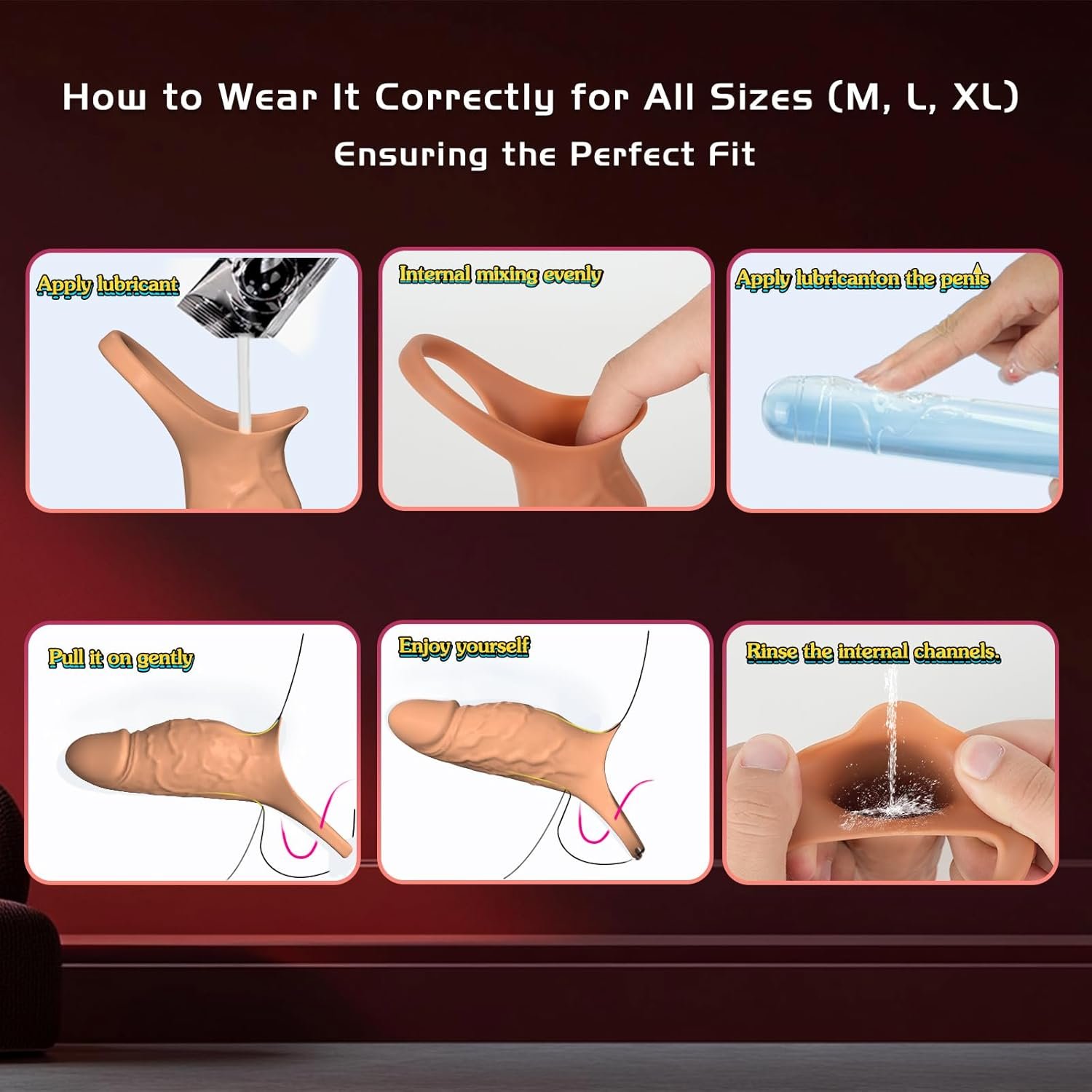 How to Wear It Correctly for All Sizes (M, L, XL)

Ensuring the Perfect Fit

Apply lubricant

Internal mixing evenly

Apply lubricanton the penis

Pull it on gently

Enjoy yourself

Rinse the internal channels.