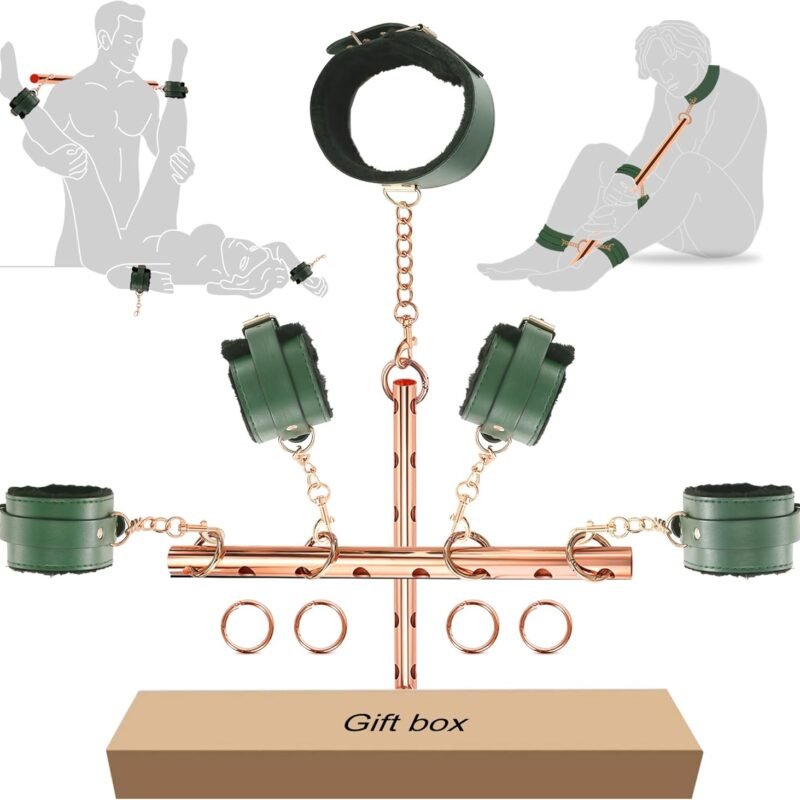 Gift box