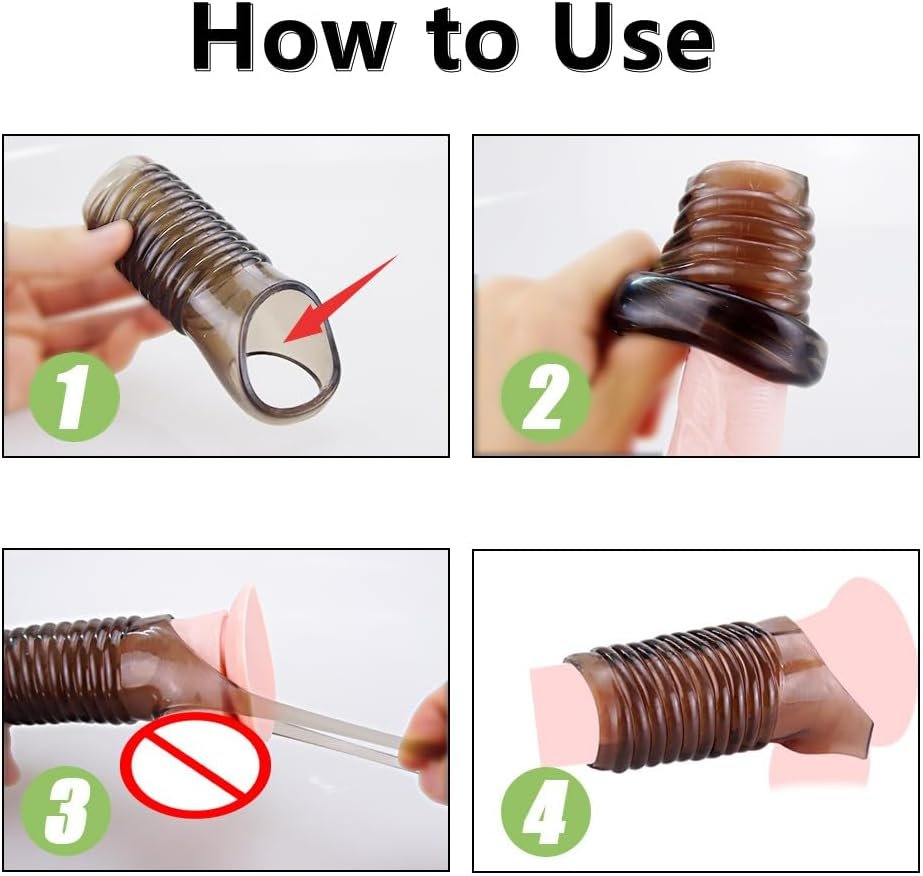 How to Use

1

2

3

4