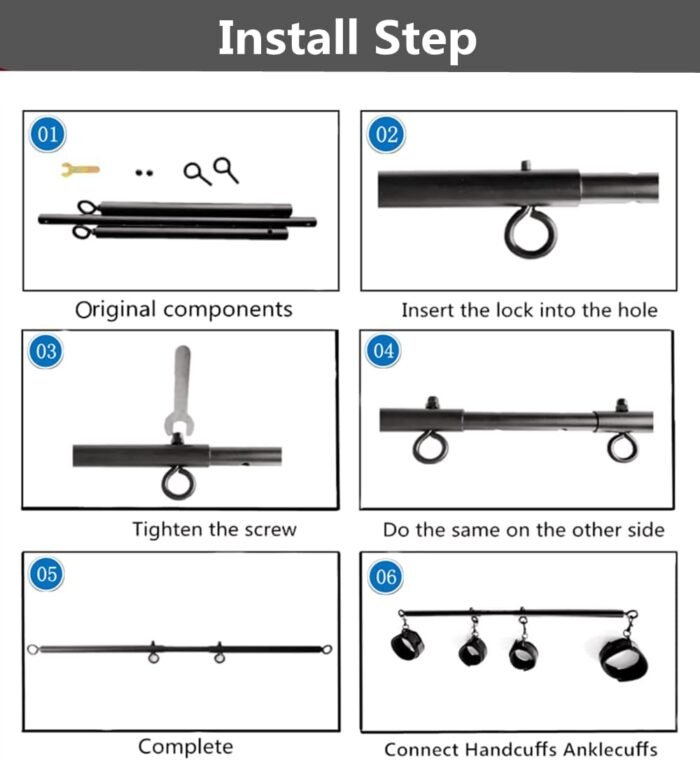 Install Step

01

Original components

02

Insert the lock into the hole

03

Tighten the screw

04

Do the same on the other side

05

Complete

06

Connect Handcuffs Anklecuffs